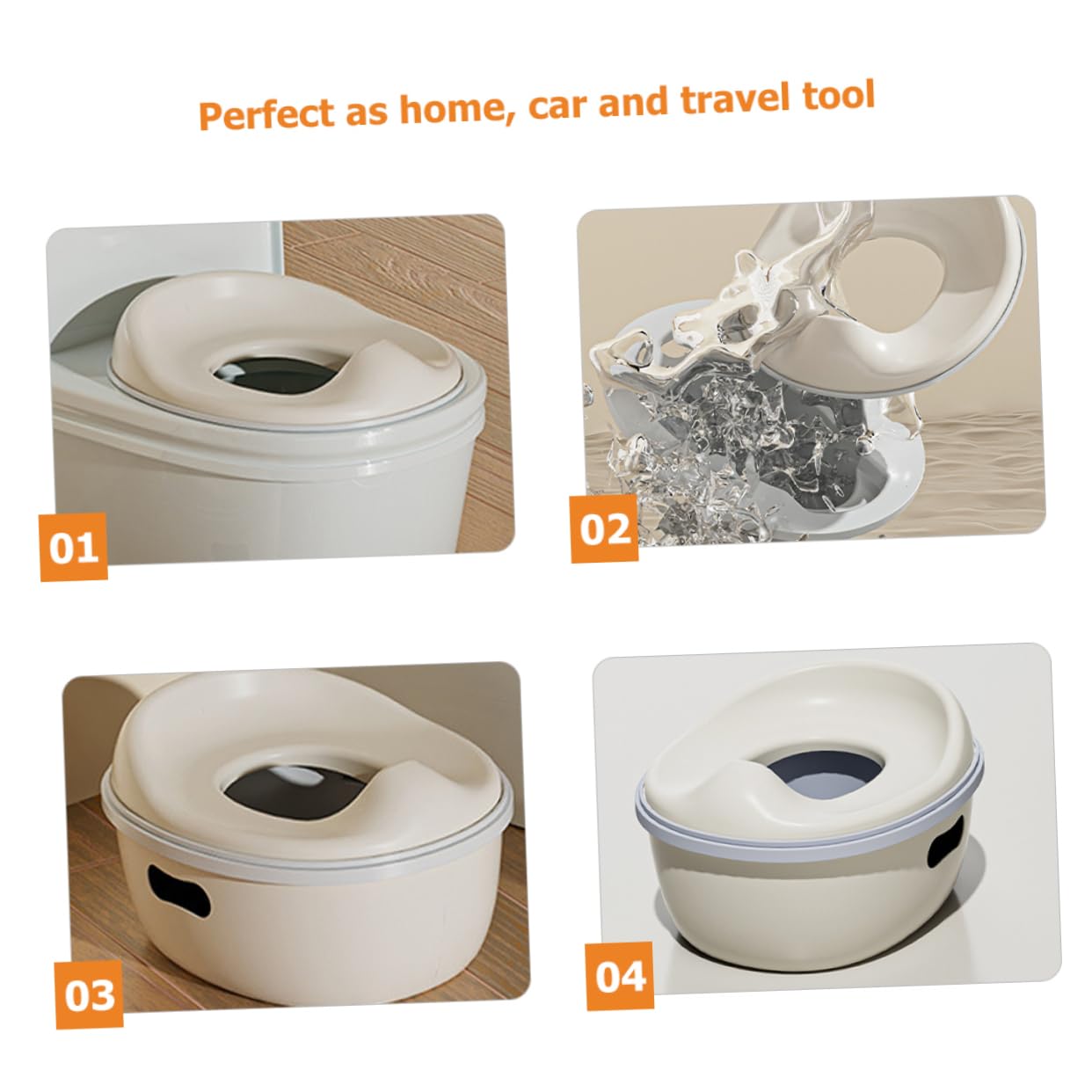 Perfect as home, car and travel tool

01

02

03

04