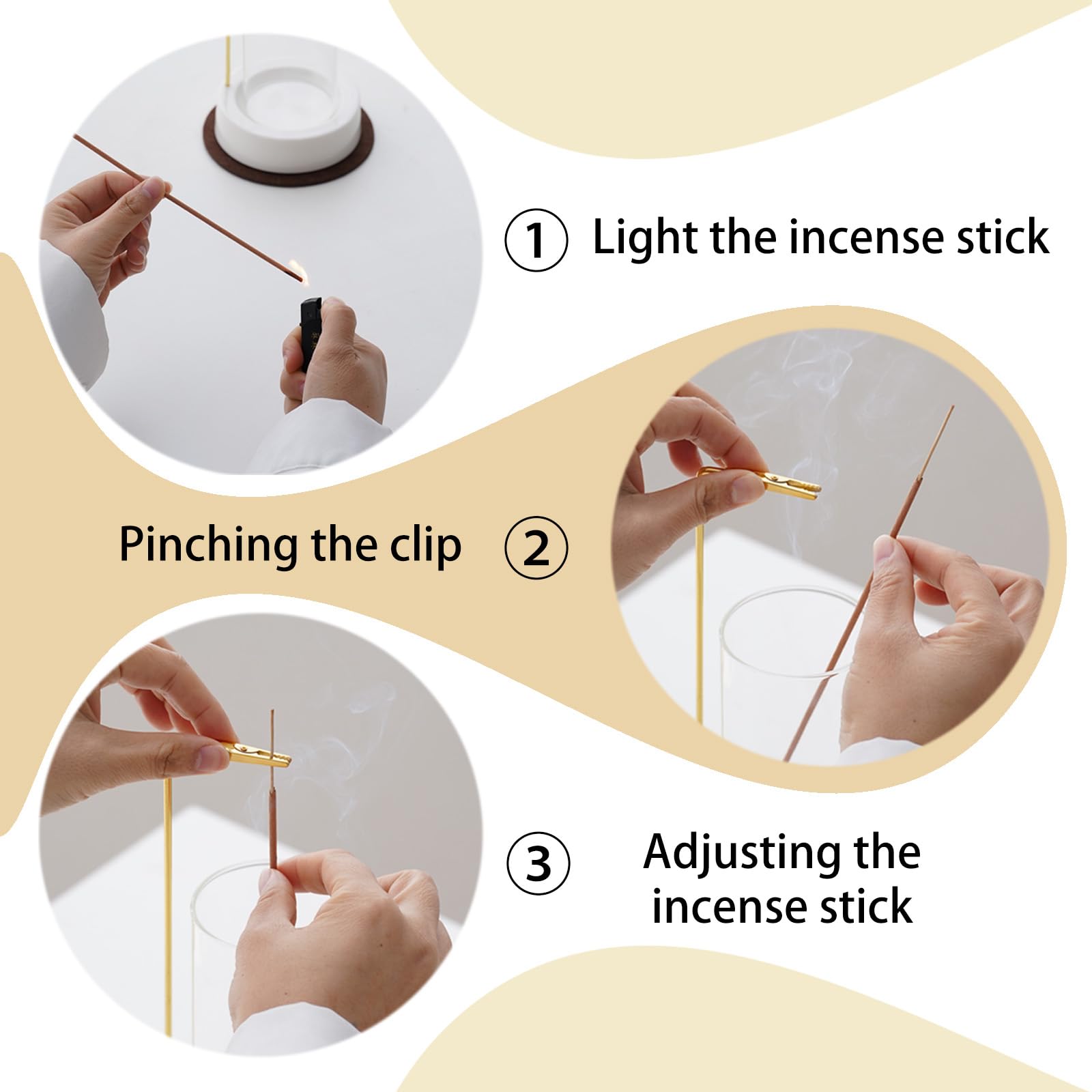 ① Light the incense stick

Pinching the clip ②

③ Adjusting the incense stick