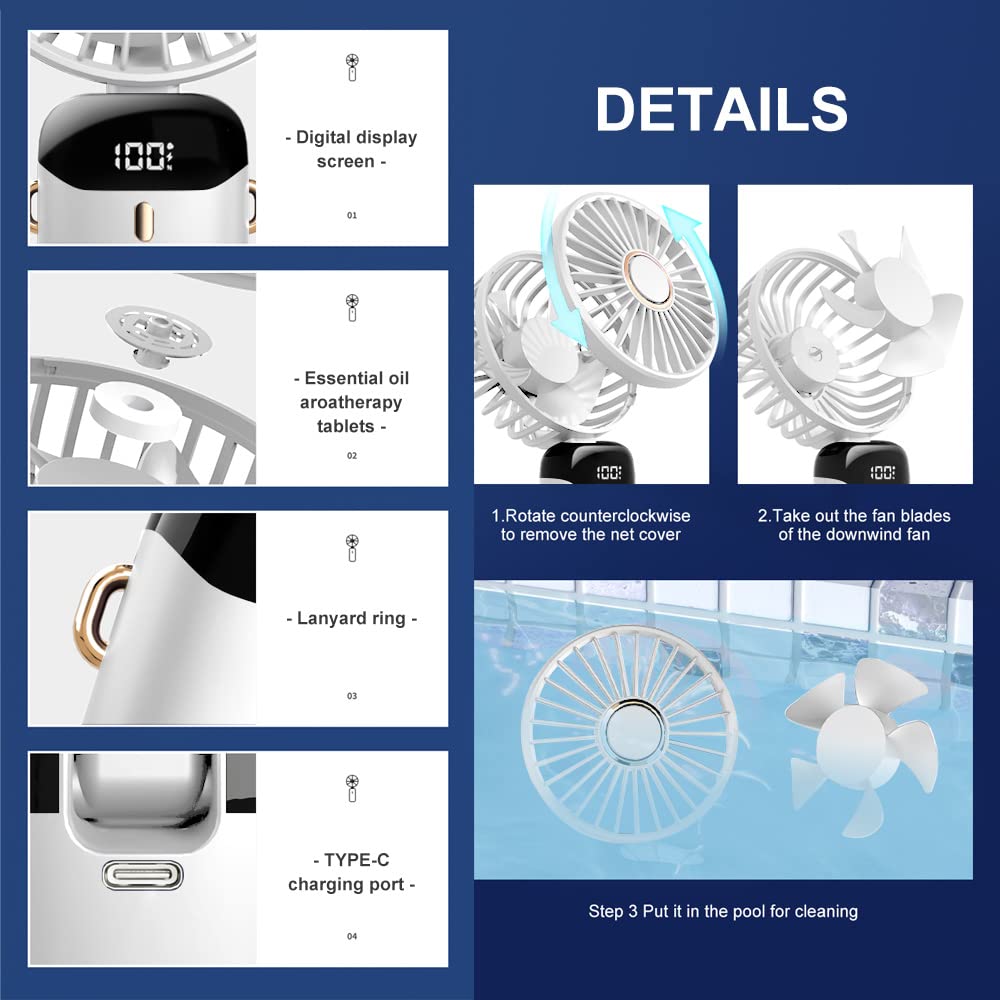 100

- Digital display screen -

01

- Essential oil aroatherapy tablets -

02

- Lanyard ring -

03

- TYPE-C charging port -

04

DETAILS

100

100

1.Rotate counterclockwise to remove the net cover

2.Take out the fan blades of the downwind fan

Step 3 Put it in the pool for cleaning