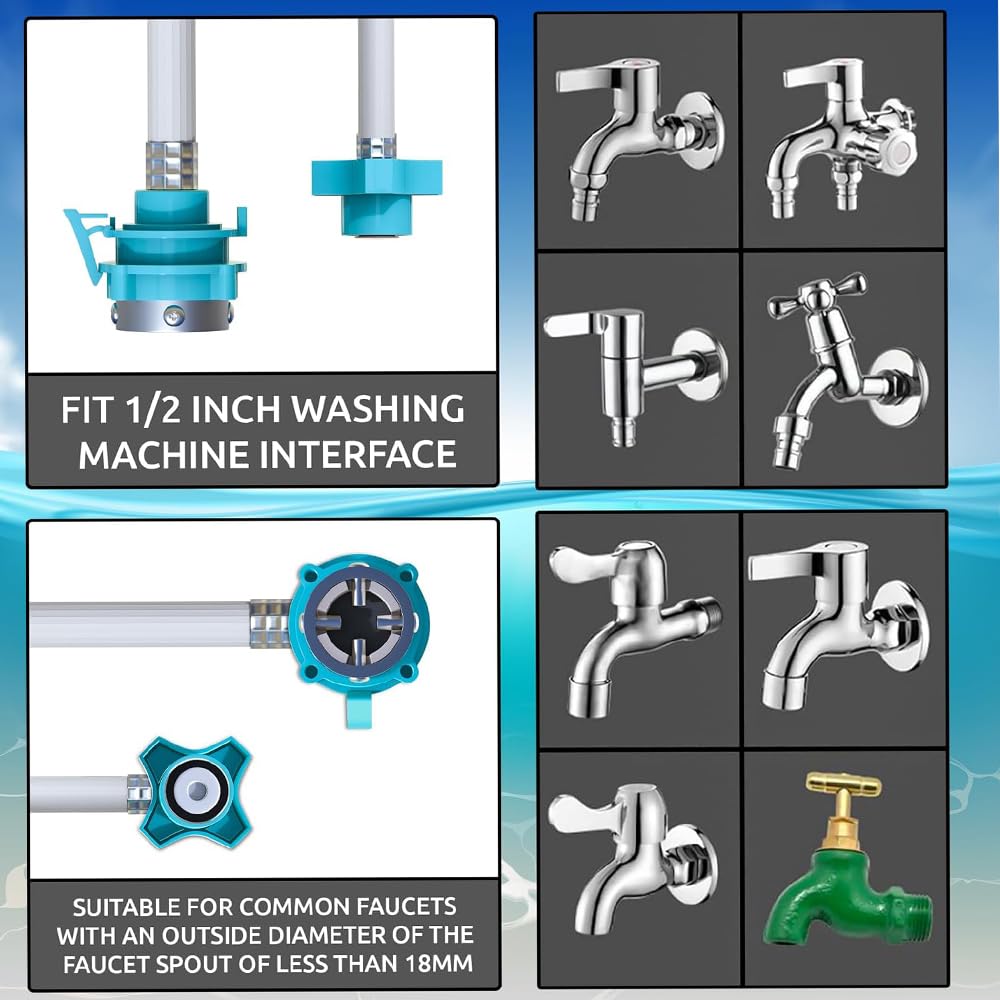 FIT 1/2 INCH WASHING MACHINE INTERFACE

SUITABLE FOR COMMON FAUCETS WITH AN OUTSIDE DIAMETER OF THE FAUCET SPOUT OF LESS THAN 18MM