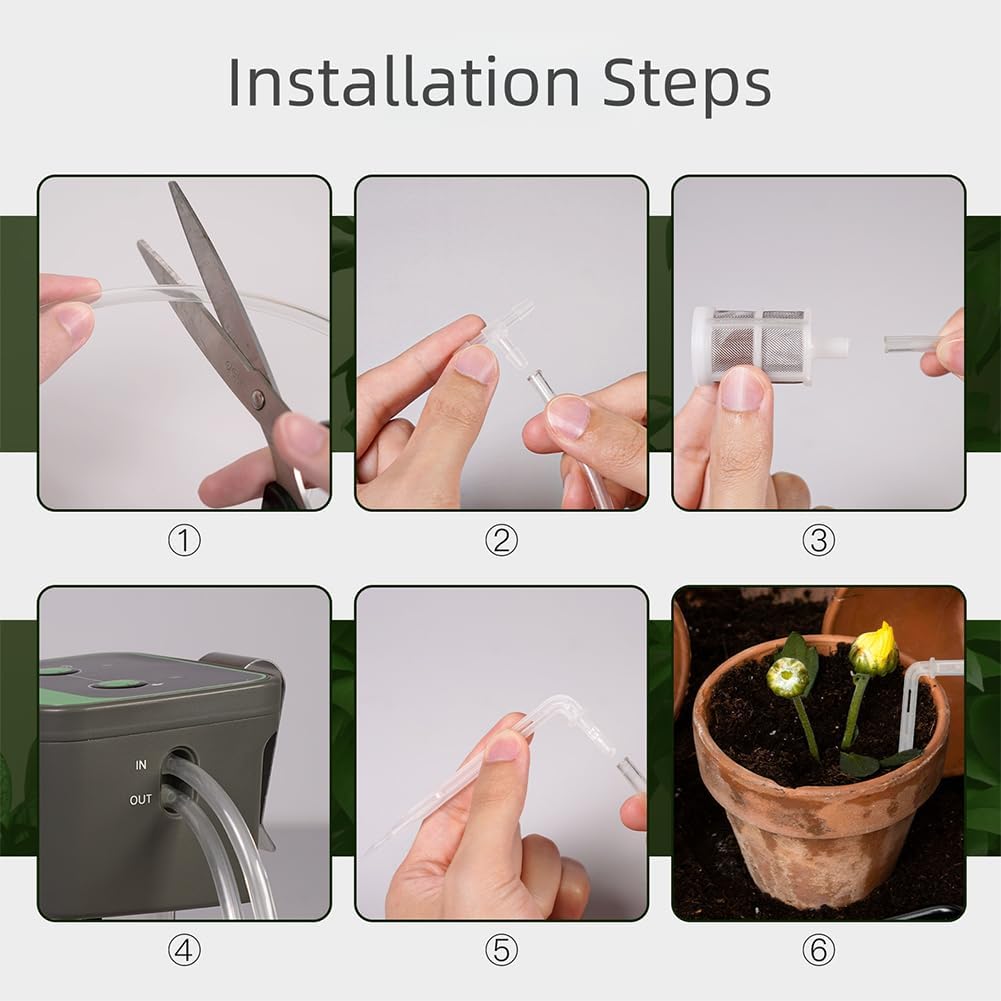 Installation Steps

①

②

③

IN
OUT

④

⑤

⑥