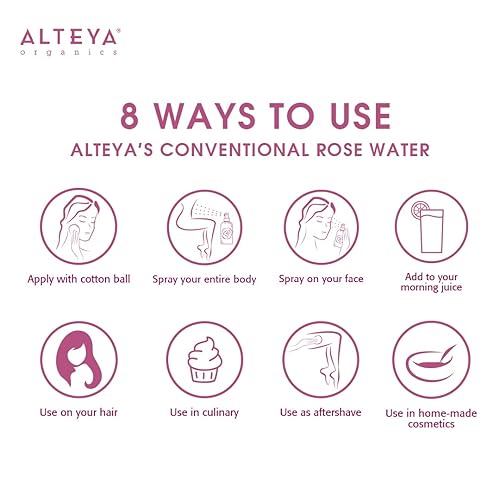 ALTEYA®
organics

8 WAYS TO USE
ALTEYA'S CONVENTIONAL ROSE WATER

Apply with cotton ball

Spray your entire body

Spray on your face

Add to your morning juice

Use on your hair

Use in culinary

Use as aftershave

Use in home-made cosmetics