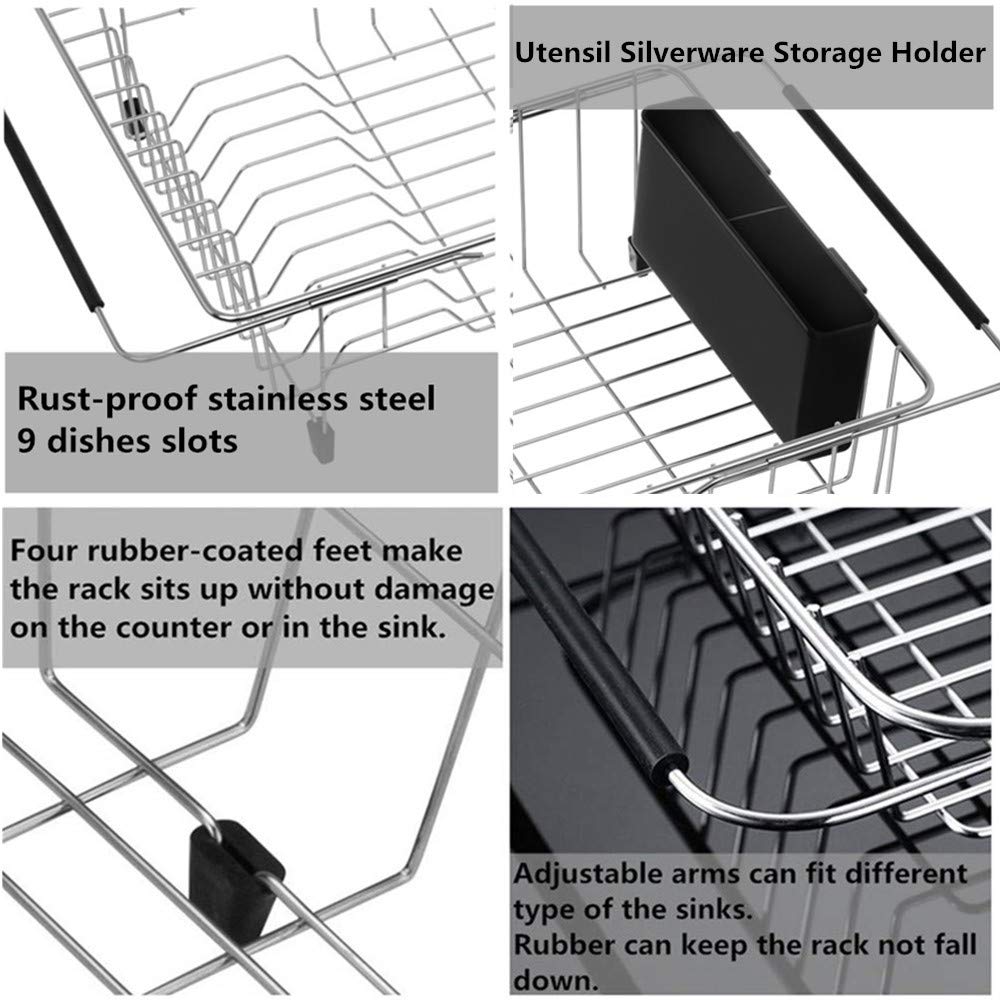 Rust-proof stainless steel
9 dishes slots

Utensil Silverware Storage Holder

Four rubber-coated feet make the rack sits up without damage on the counter or in the sink.

Adjustable arms can fit different type of the sinks.
Rubber can keep the rack not fall down.