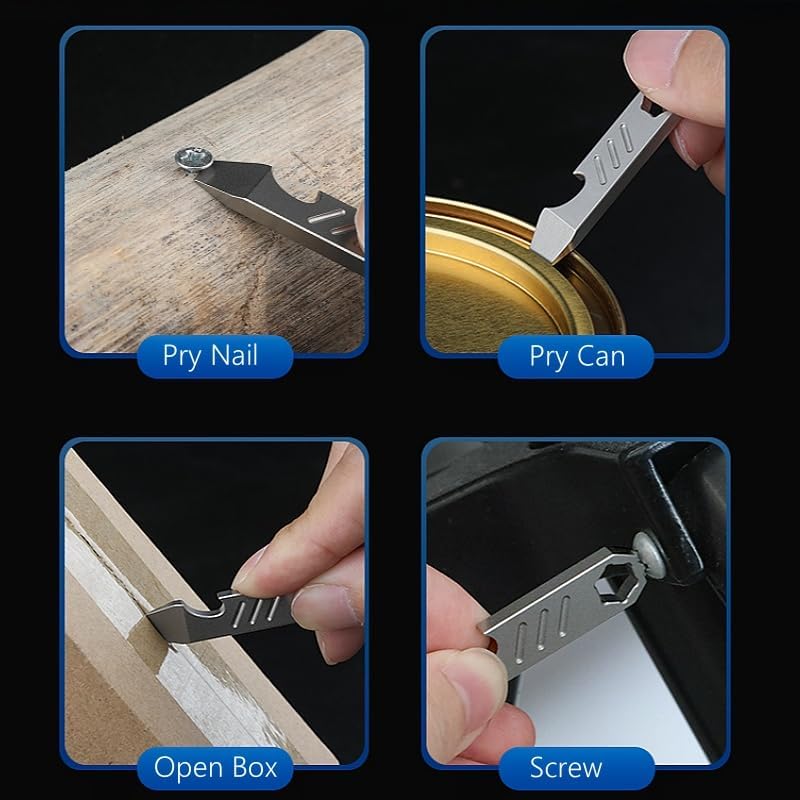 Pry Nail

Pry Can

Open Box

Screw