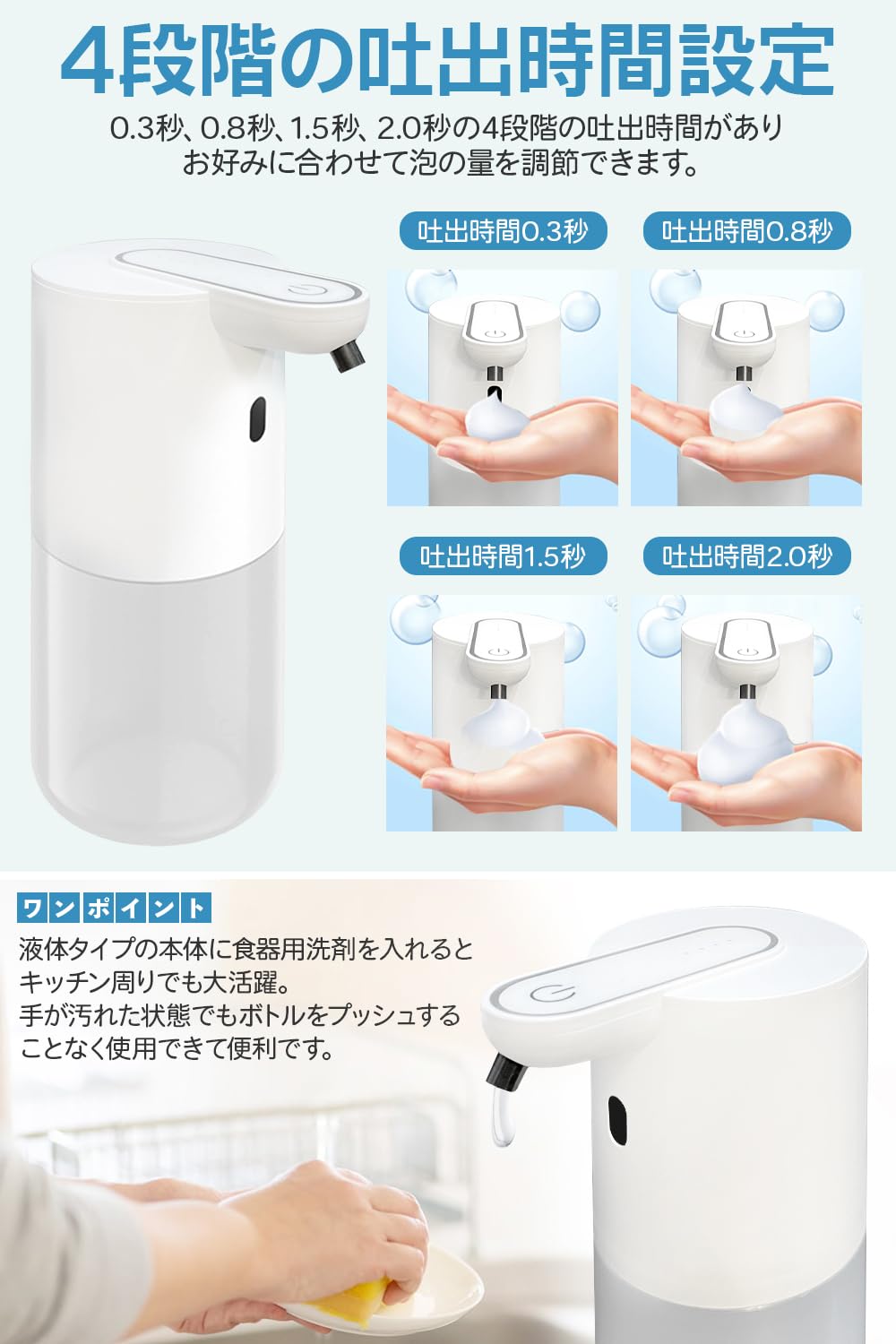 4段階の吐出時間設定

0.3秒、0.8秒、1.5秒、2.0秒の4段階の吐出時間がありお好みに合わせて泡の量を調節できます。

吐出時間0.3秒

吐出時間0.8秒

吐出時間1.5秒

吐出時間2.0秒

ワンポイント

液体タイプの本体に食器用洗剤を入れるとキッチン周りでも大活躍。
手が汚れた状態でもボトルをプッシュすることなく使用できて便利です。