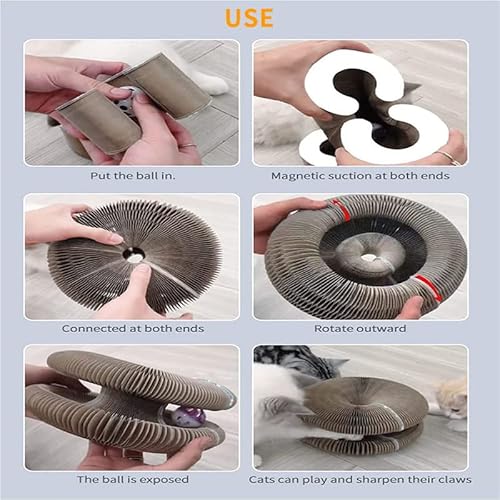 USE

Put the ball in.

Magnetic suction at both ends

Connected at both ends

Rotate outward

The ball is exposed

Cats can play and sharpen their claws