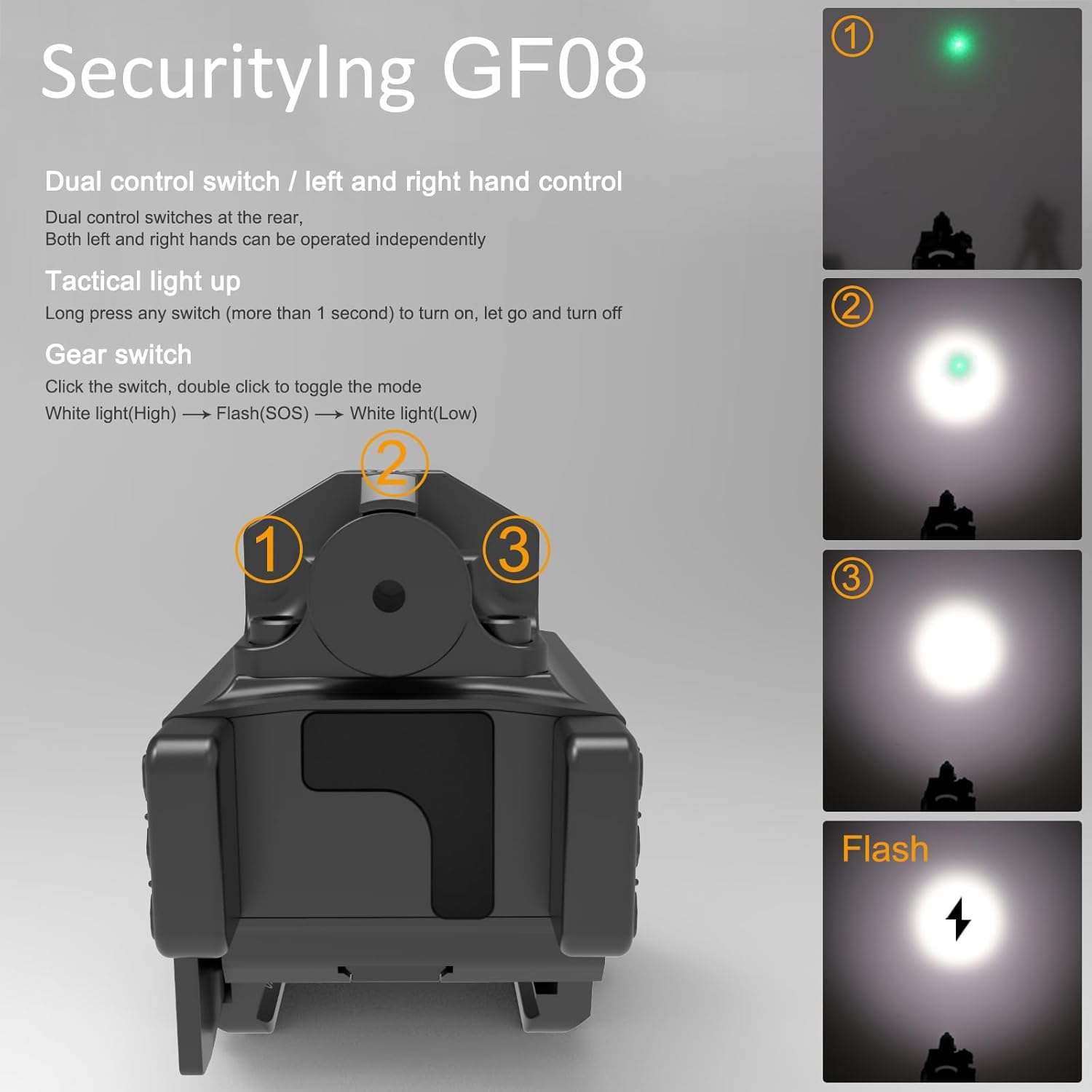 SecurityIng GF08

Dual control switch / left and right hand control

Dual control switches at the rear,
Both left and right hands can be operated independently

Tactical light up

Long press any switch (more than 1 second) to turn on, let go and turn off

Gear switch

Click the switch, double click to toggle the mode
White light(High) ⟶ Flash(SOS) ⟶ White light(Low)

2
1
3

1
2
3
Flash