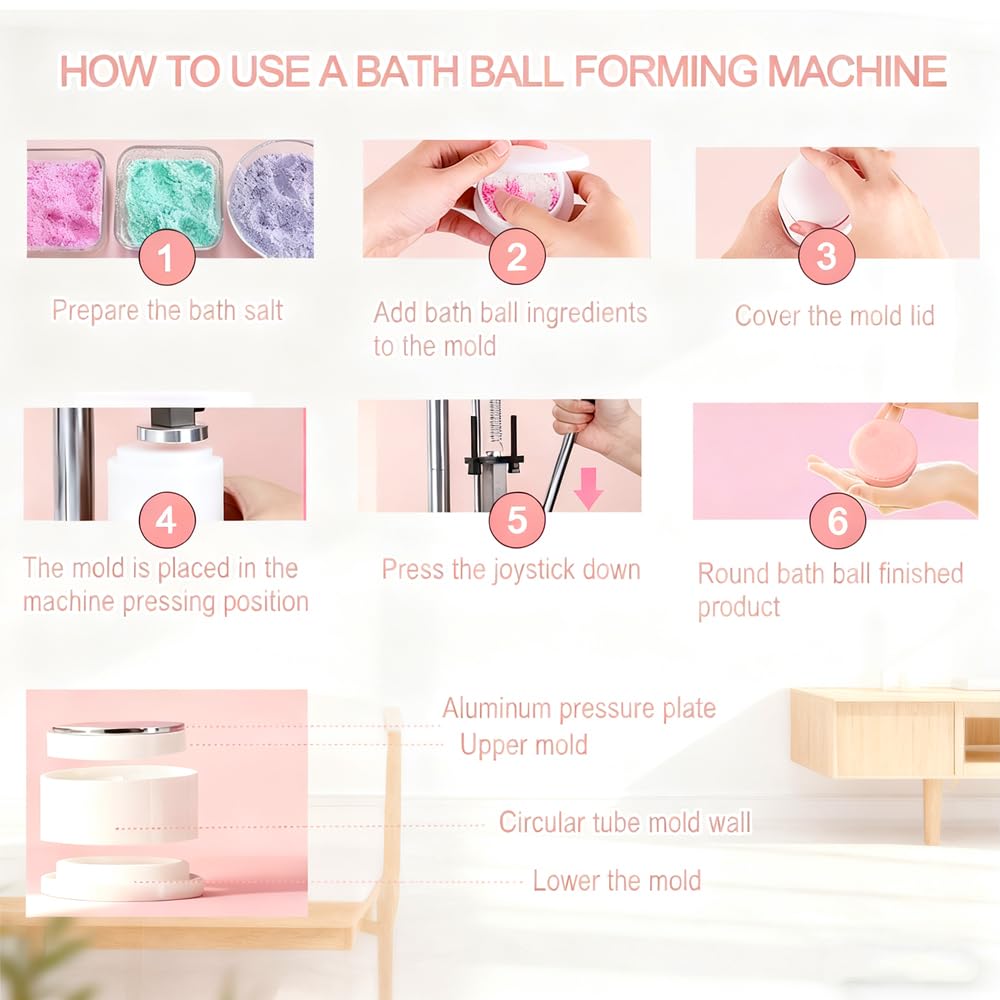 HOW TO USE A BATH BALL FORMING MACHINE

1
Prepare the bath salt

2
Add bath ball ingredients to the mold

3
Cover the mold lid

4
The mold is placed in the machine pressing position

5
Press the joystick down

6
Round bath ball finished product

Aluminum pressure plate
Upper mold
Circular tube mold wall
Lower the mold