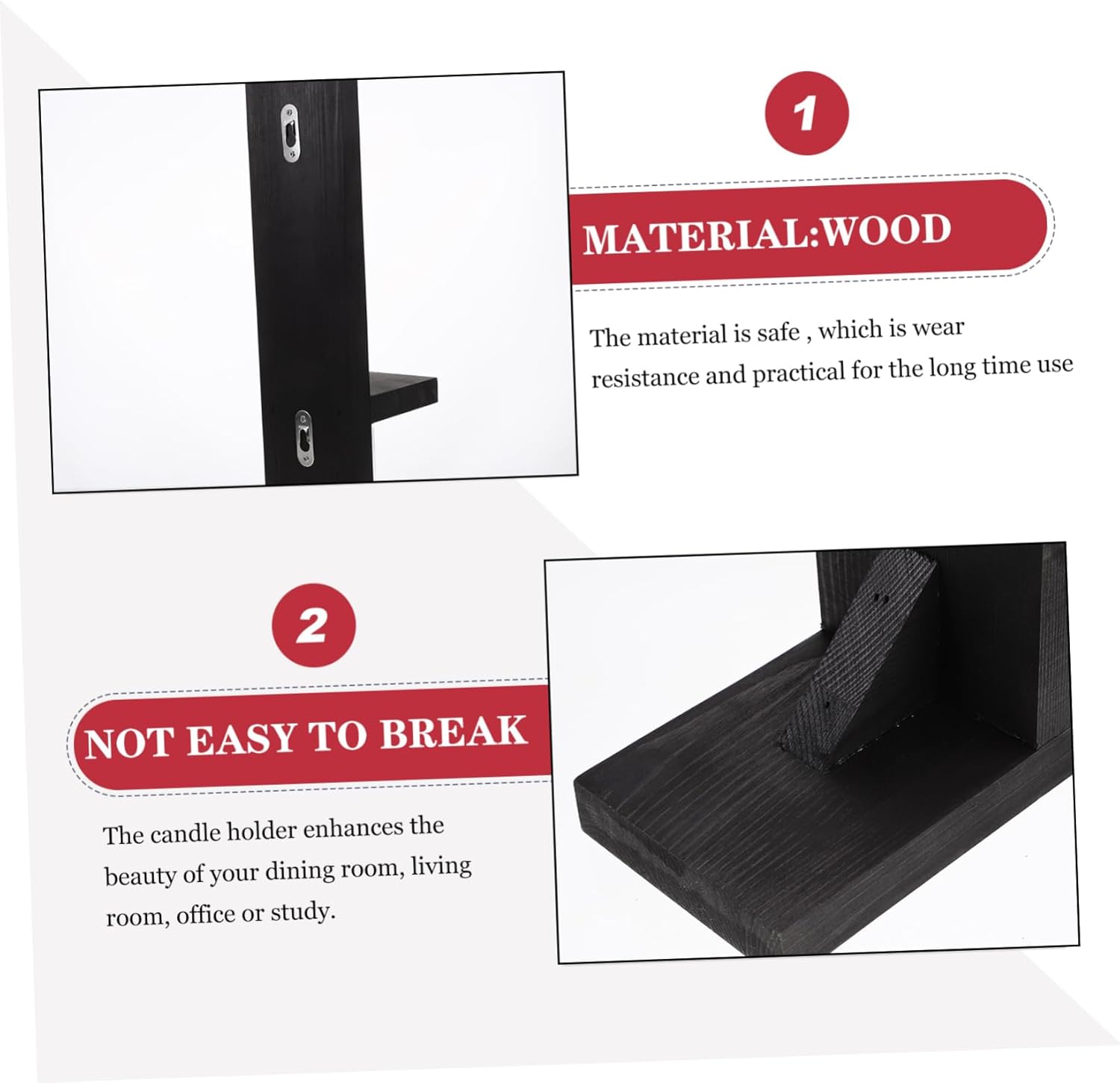 1

MATERIAL:WOOD

The material is safe , which is wear resistance and practical for the long time use

2

NOT EASY TO BREAK

The candle holder enhances the beauty of your dining room, living room, office or study.