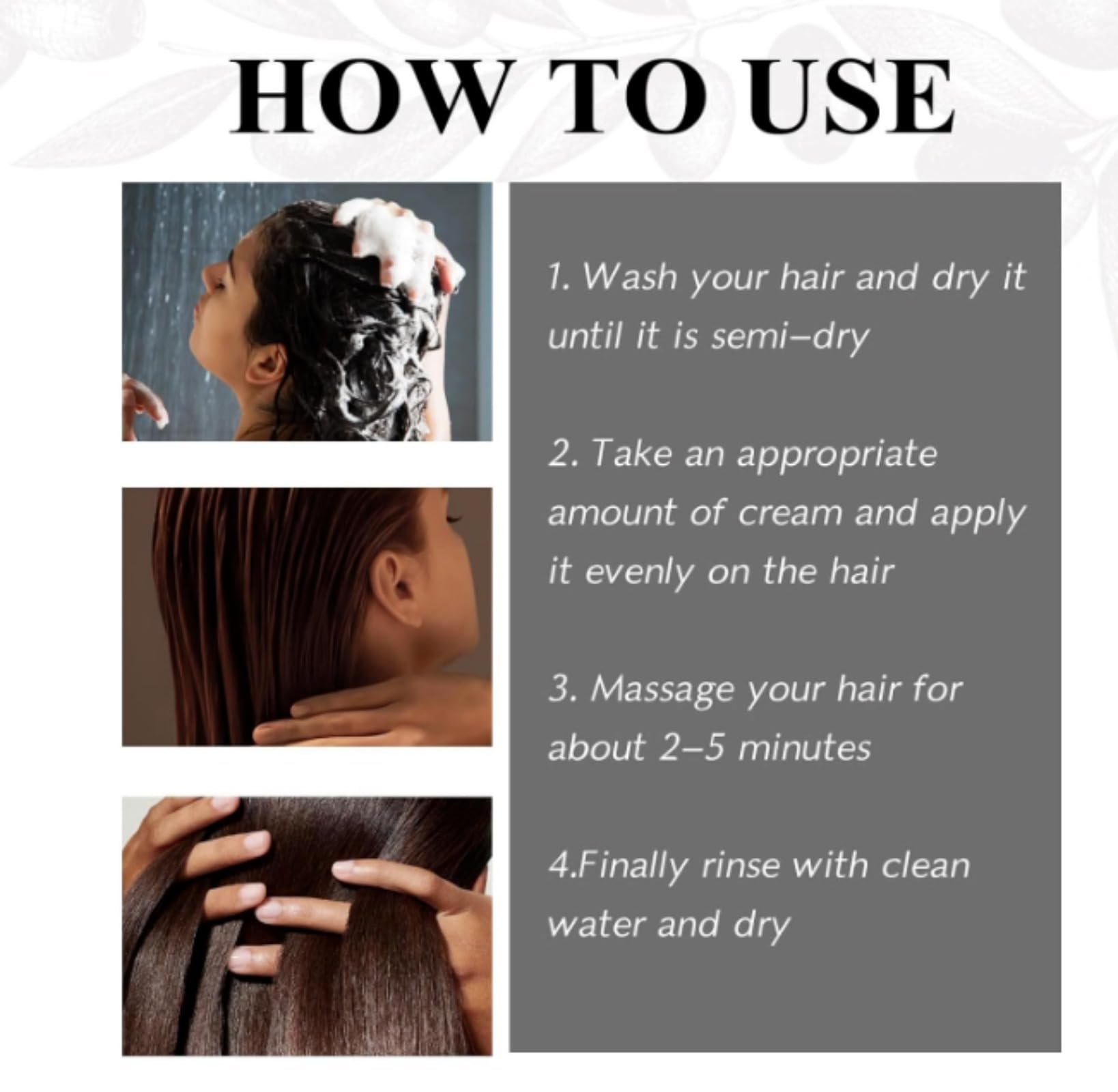 HOW TO USE

1. Wash your hair and dry it until it is semi–dry

2. Take an appropriate amount of cream and apply it evenly on the hair

3. Massage your hair for about 2–5 minutes

4.Finally rinse with clean water and dry