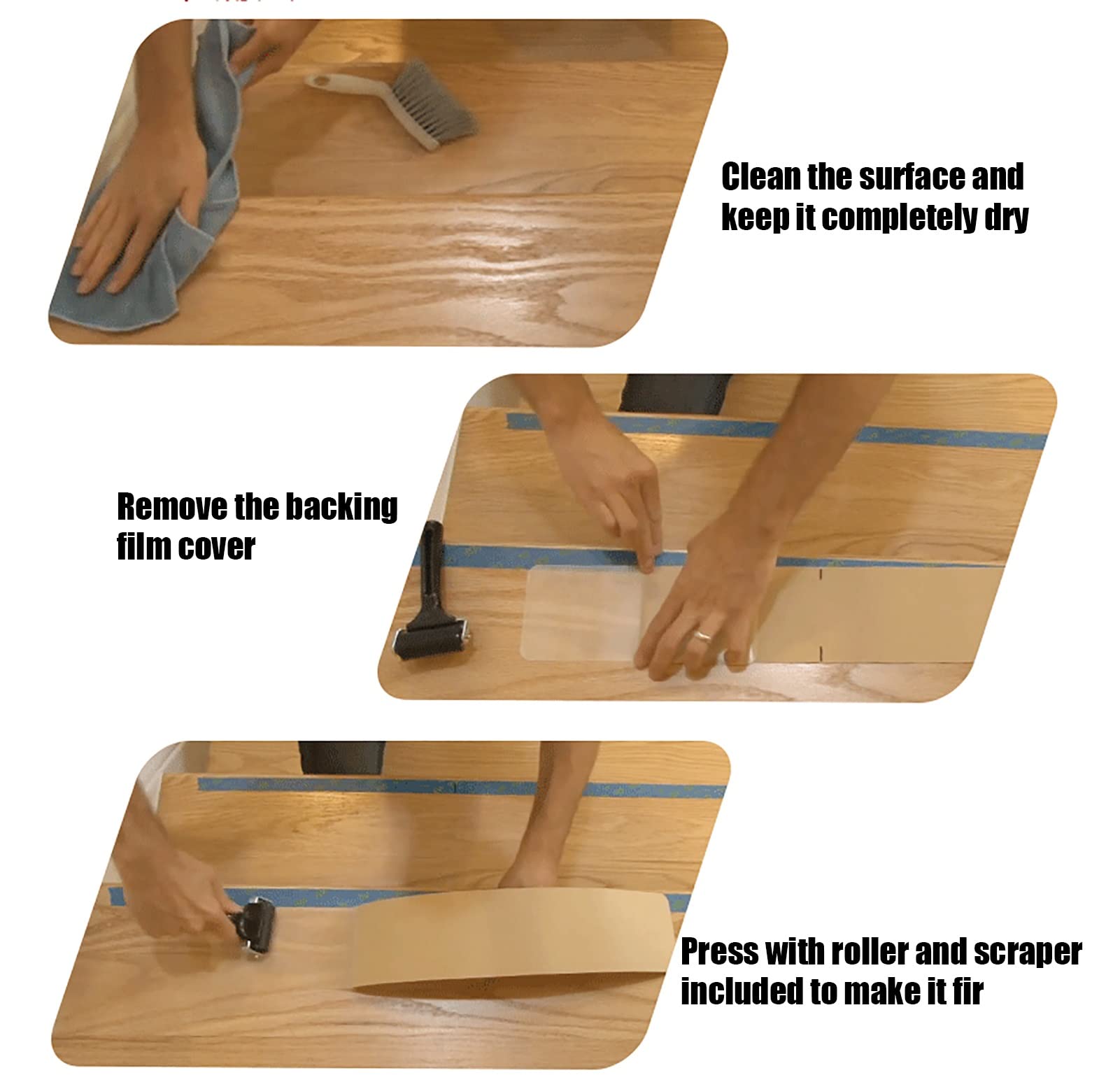 Clean the surface and keep it completely dry

Remove the backing film cover

Press with roller and scraper included to make it fir