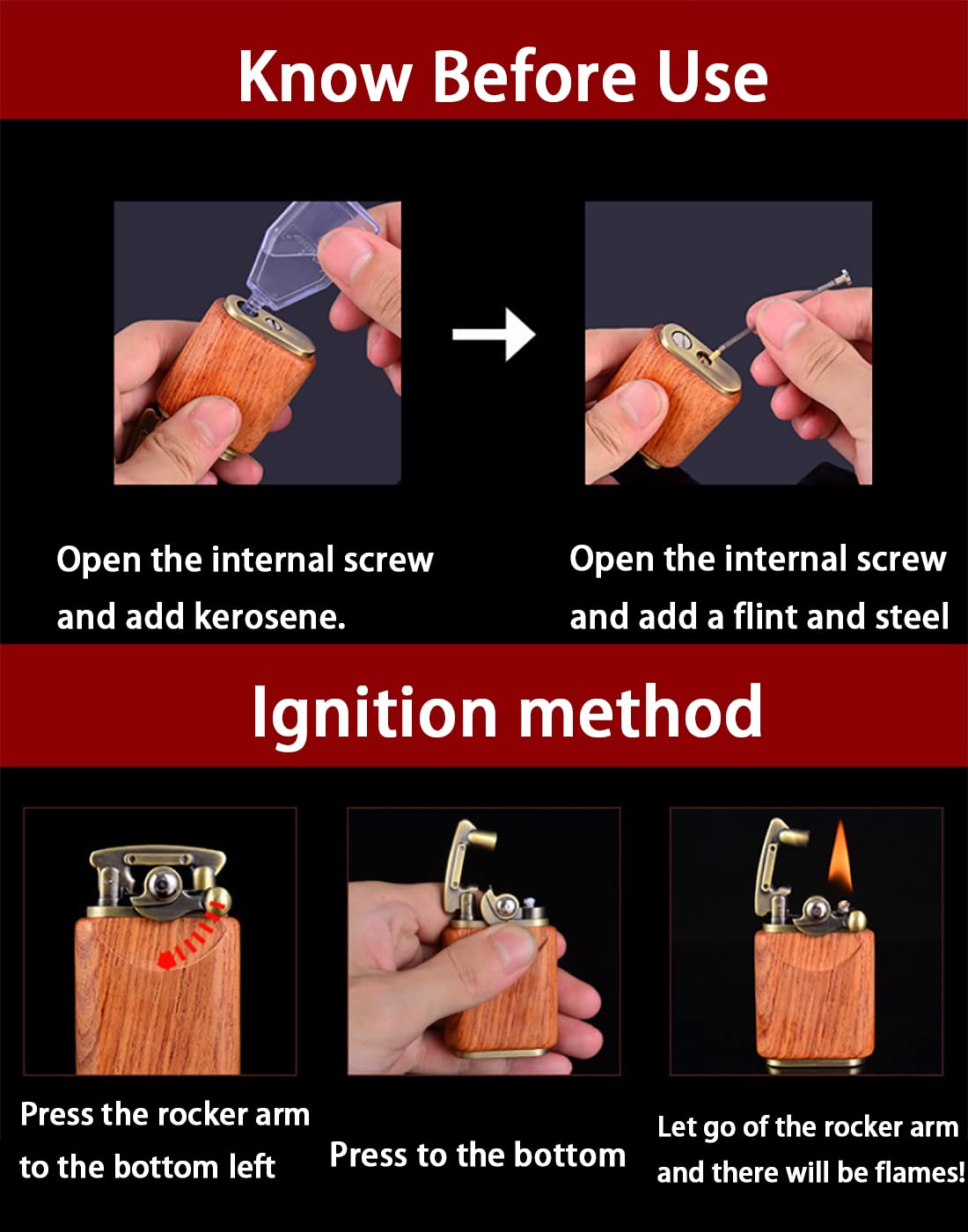 Know Before Use

Open the internal screw and add kerosene.

Open the internal screw and add a flint and steel

Ignition method

Press the rocker arm to the bottom left

Press to the bottom

Let go of the rocker arm and there will be flames!