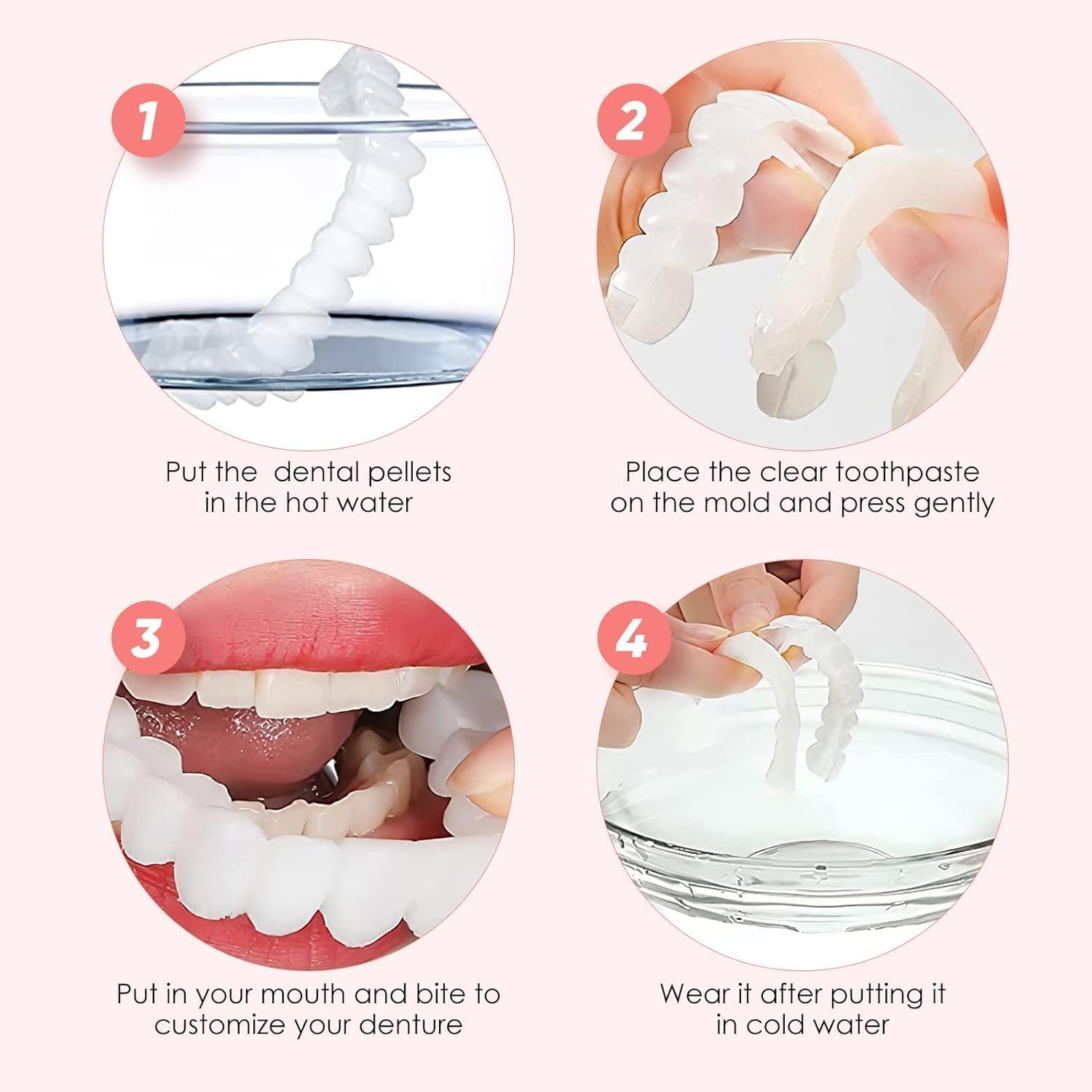 1

Put the dental pellets in the hot water

2

Place the clear toothpaste on the mold and press gently

3

Put in your mouth and bite to customize your denture

4

Wear it after putting it in cold water