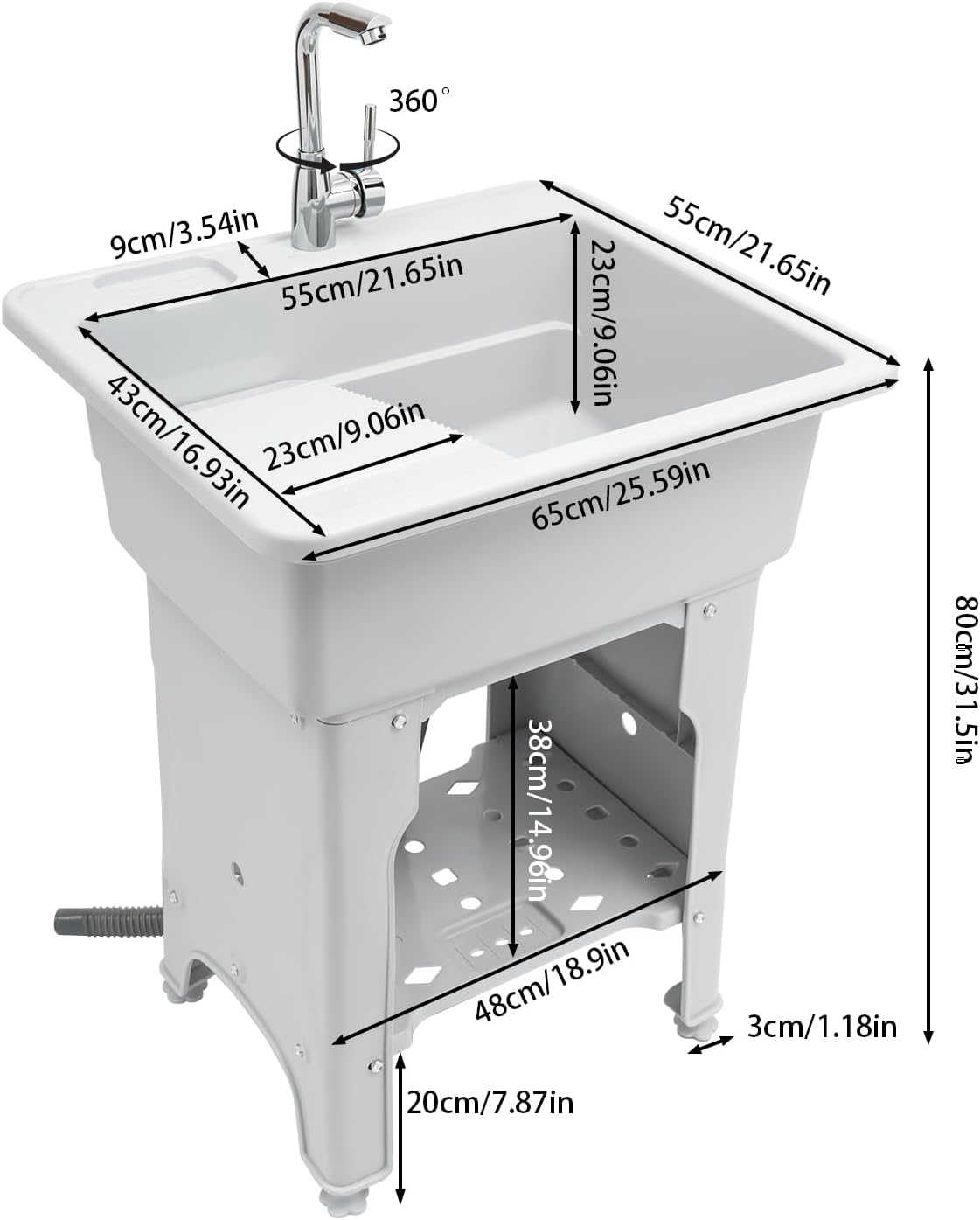 360°

9cm/3.54in

55cm/21.65in

55cm/21.65in

23cm/9.06in

43cm/16.93in

23cm/9.06in

65cm/25.59in

80cm/31.5in

38cm/14.96in

48cm/18.9in

3cm/1.18in

20cm/7.87in