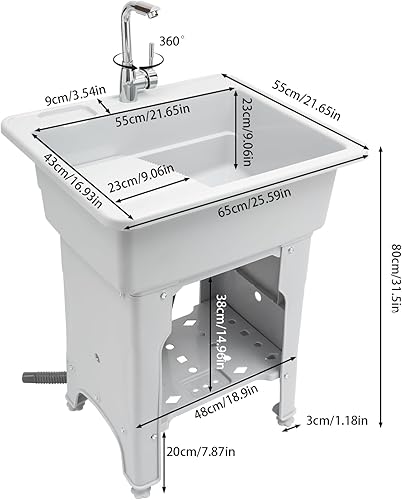 360°
9cm/3.54in
55cm/21.65in
55cm/21.65in
23cm/9.06in
43cm/16.93in
23cm/9.06in
65cm/25.59in
80cm/31.5in
38cm/14.96in
48cm/18.9in
3cm/1.18in
20cm/7.87in