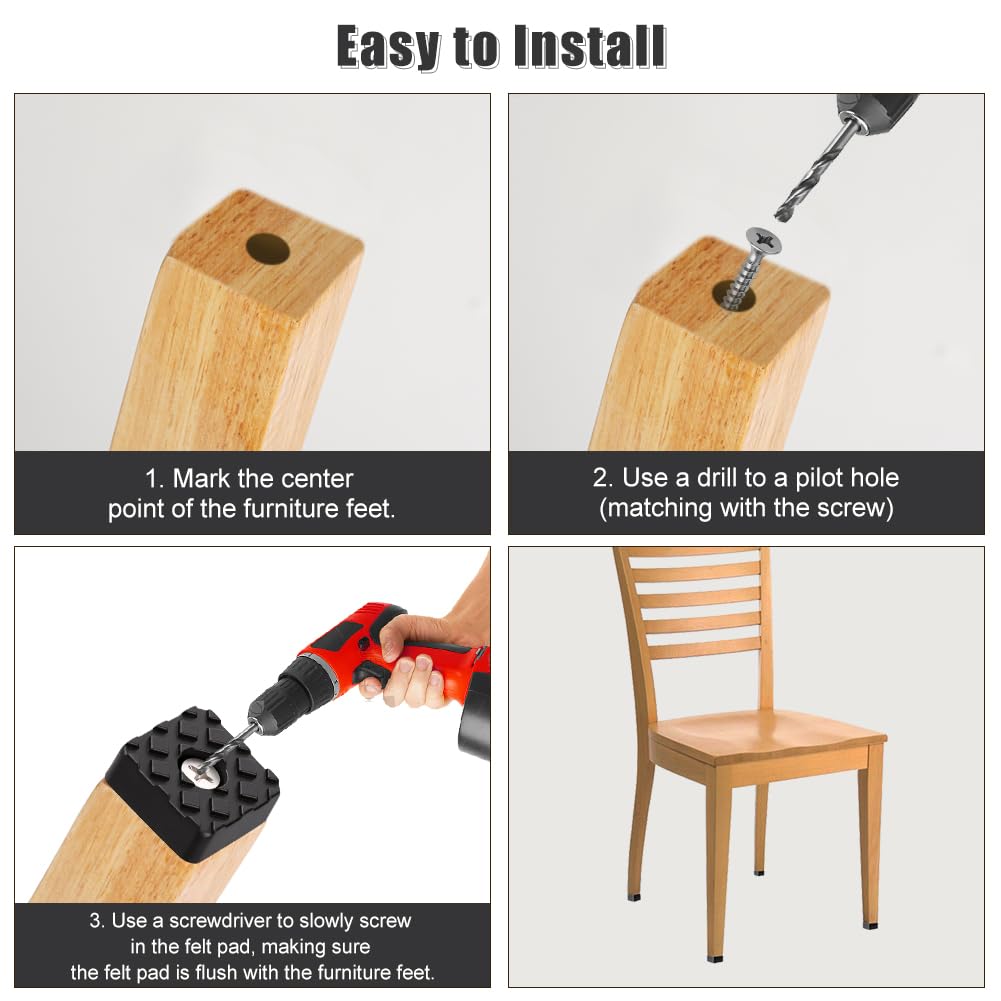 Easy to Install

1. Mark the center point of the furniture feet.

2. Use a drill to a pilot hole (matching with the screw)

3. Use a screwdriver to slowly screw in the felt pad, making sure the felt pad is flush with the furniture feet.