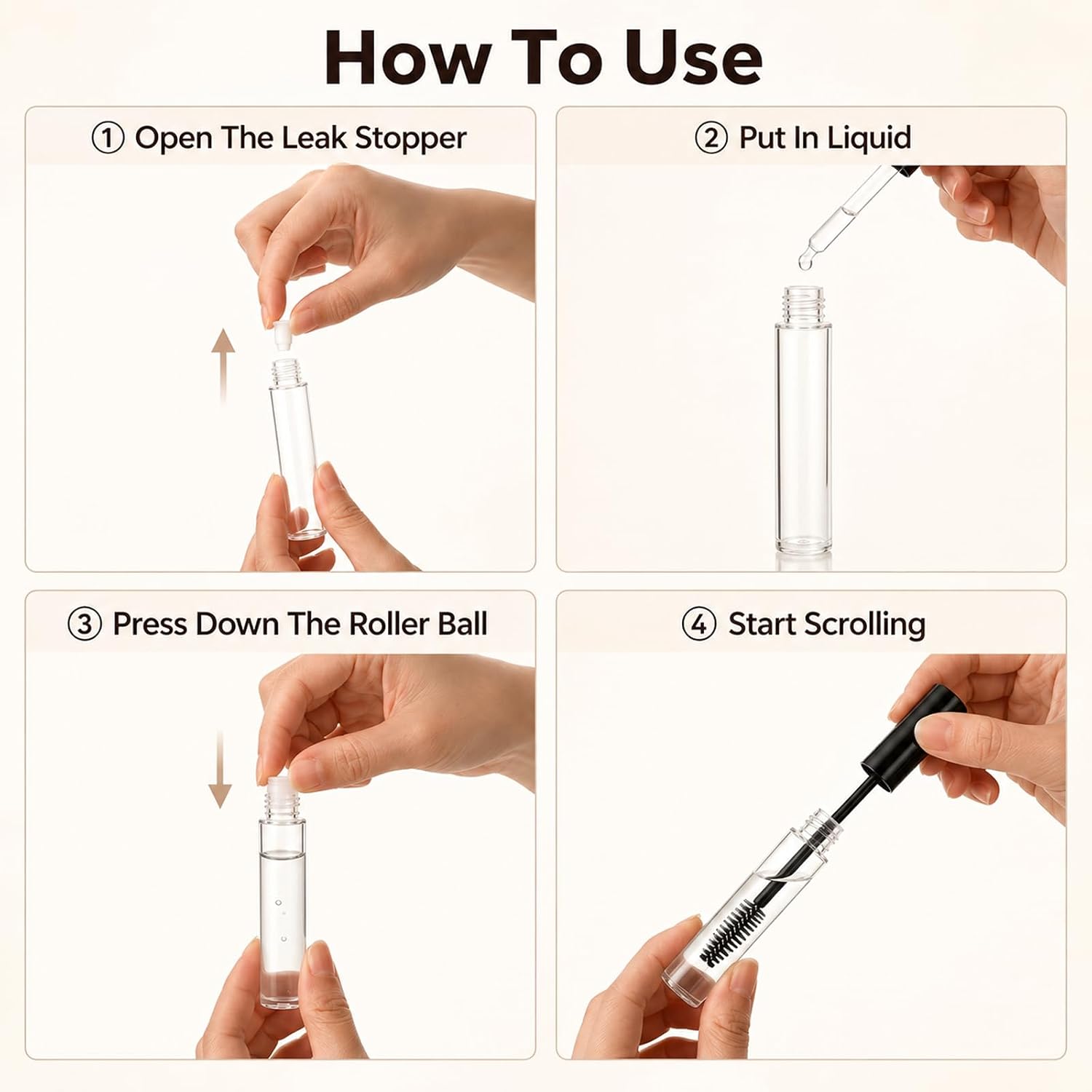 How To Use

① Open The Leak Stopper

② Put In Liquid

③ Press Down The Roller Ball

④ Start Scrolling