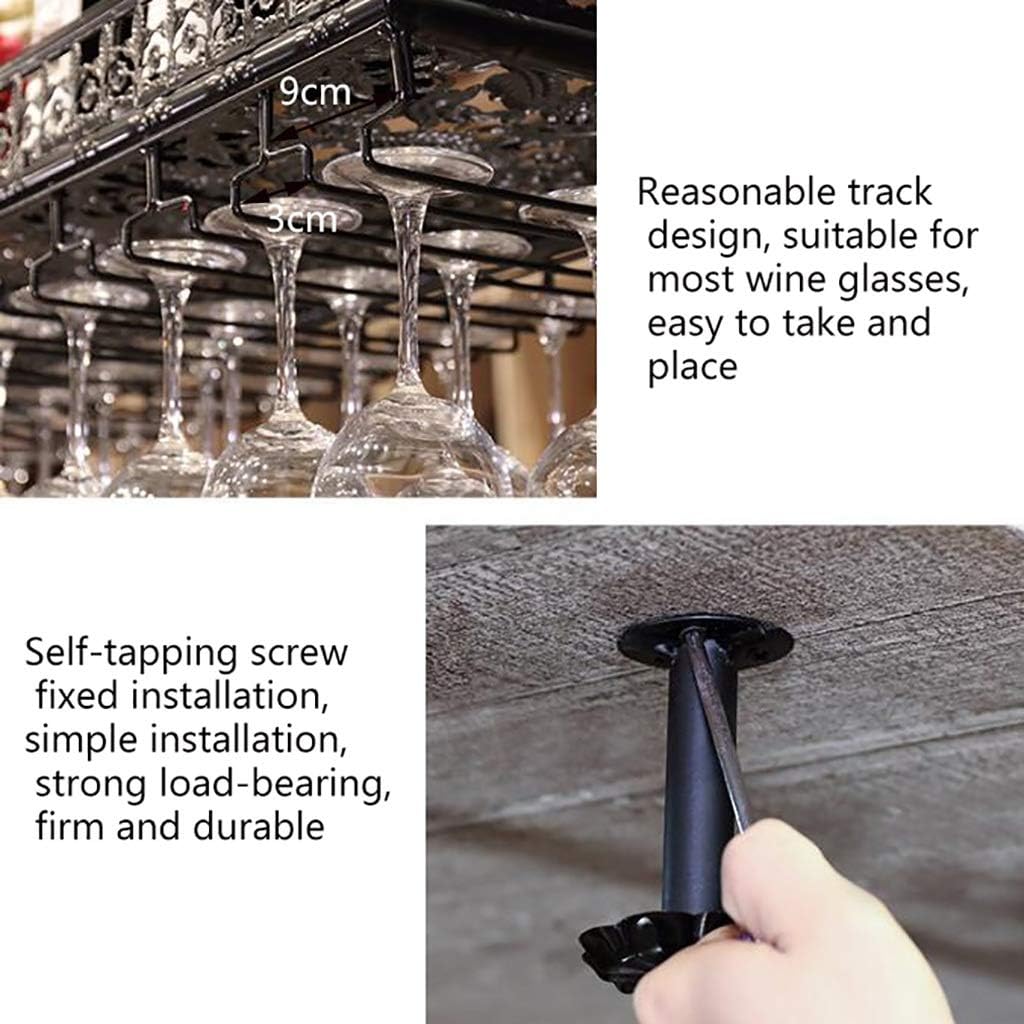 9cm

3cm

Reasonable track design, suitable for most wine glasses, easy to take and place

Self-tapping screw fixed installation, simple installation, strong load-bearing, firm and durable