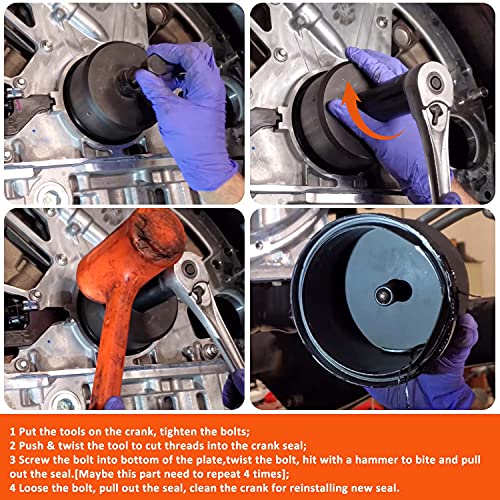 1 Put the tools on the crank, tighten the bolts;
2 Push & twist the tool to cut threads into the crank seal;
3 Screw the bolt into bottom of the plate,twist the bolt, hit with a hammer to bite and pull out the seal.[Maybe this part need to repeat 4 times];
4 Loose the bolt, pull out the seal, clean the crank for reinstalling new seal.