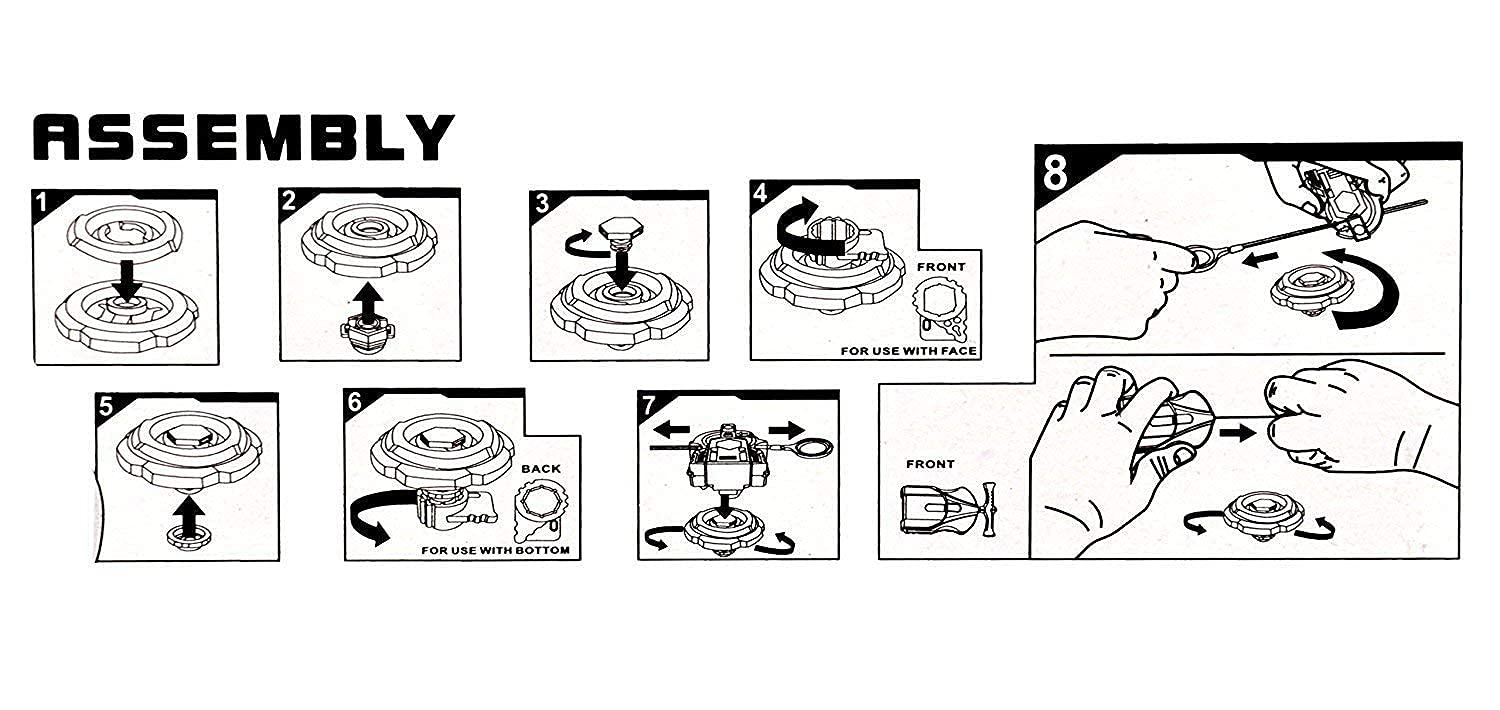 ASSEMBLY

1

2

3

4

FRONT

FOR USE WITH FACE

5

6

BACK

FOR USE WITH BOTTOM

7

8

FRONT