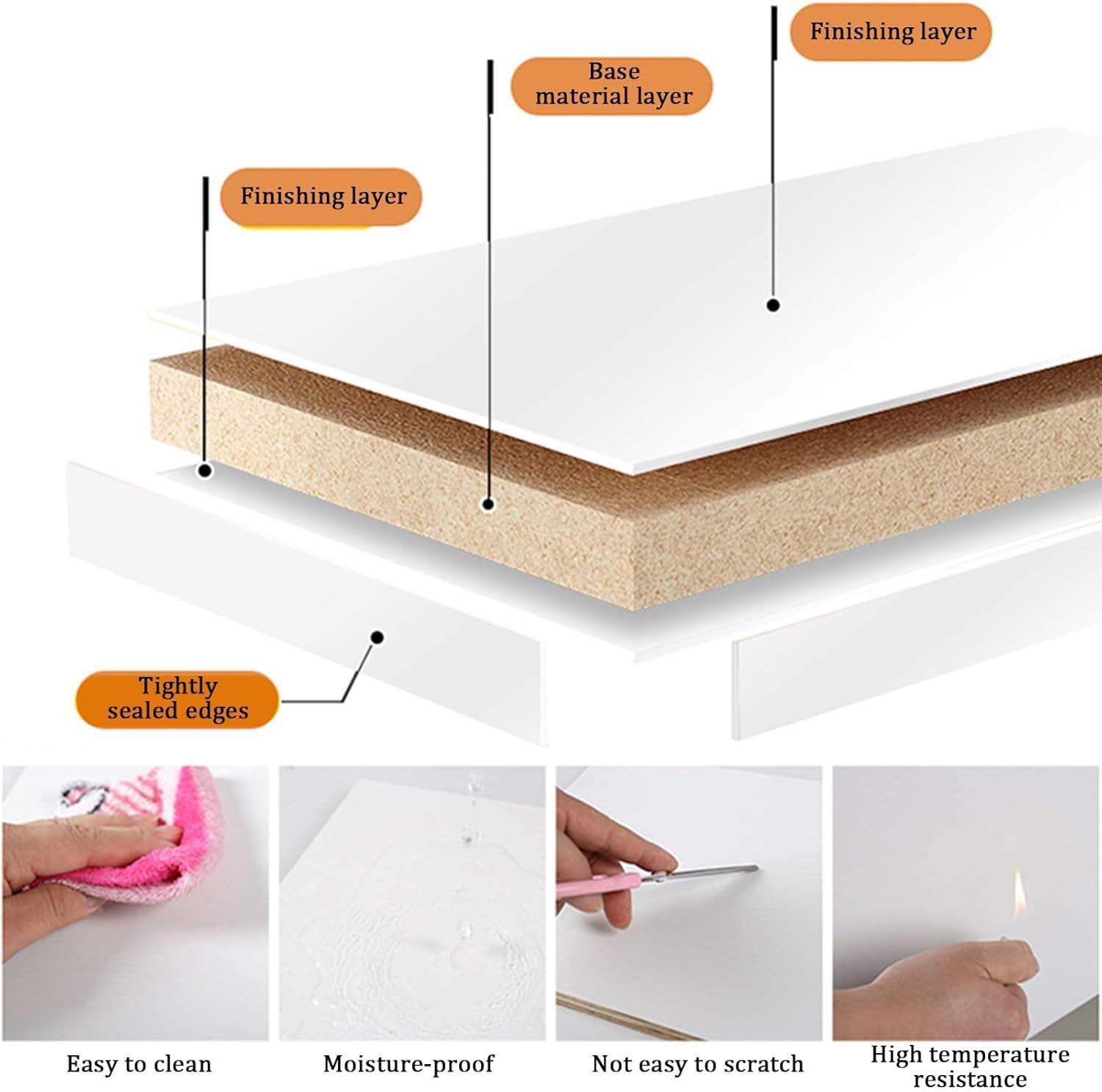 Finishing layer

Base material layer

Finishing layer

Tightly sealed edges

Easy to clean

Moisture-proof

Not easy to scratch

High temperature resistance