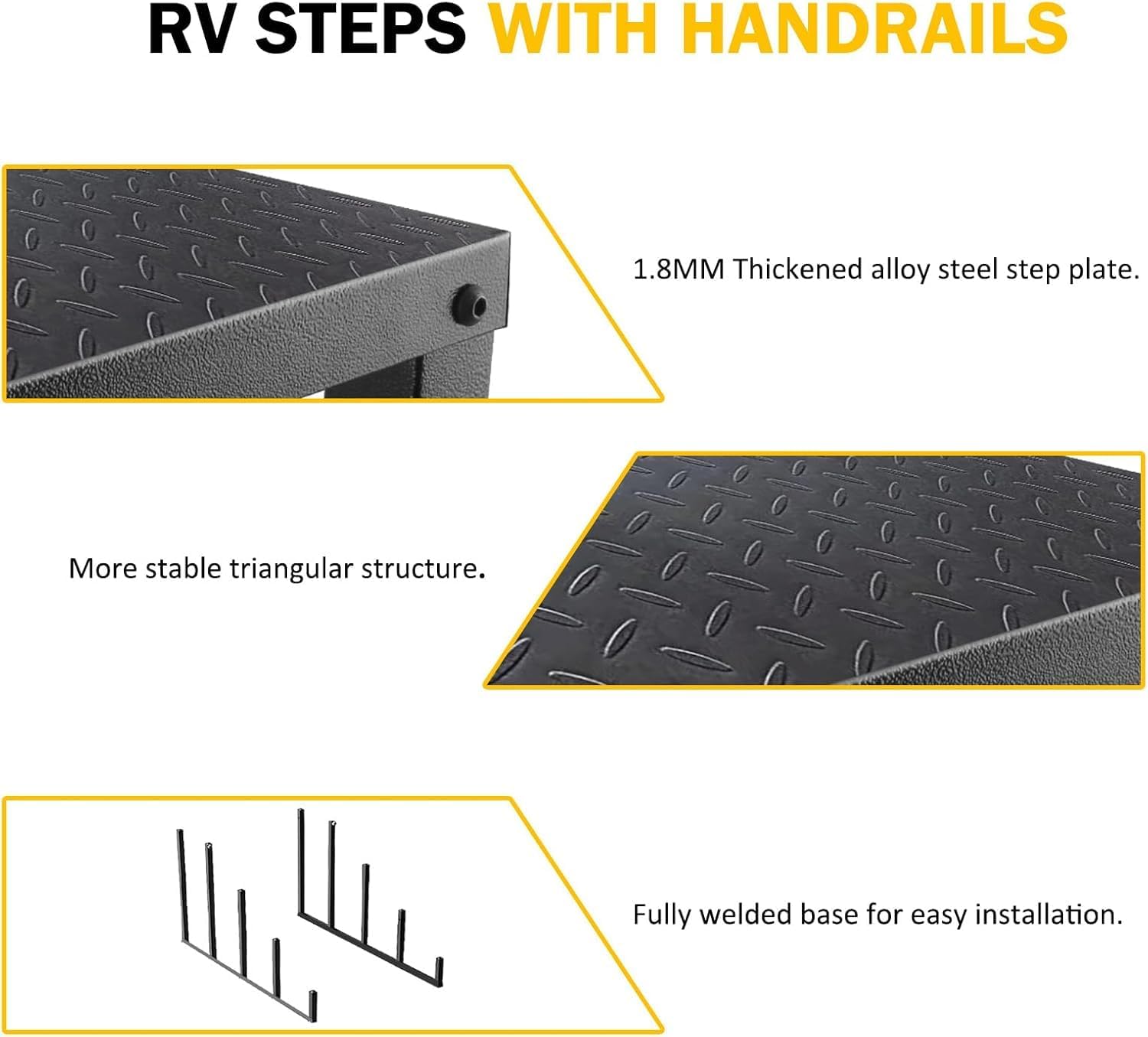 RV STEPS WITH HANDRAILS

1.8MM Thickened alloy steel step plate.

More stable triangular structure.

Fully welded base for easy installation.