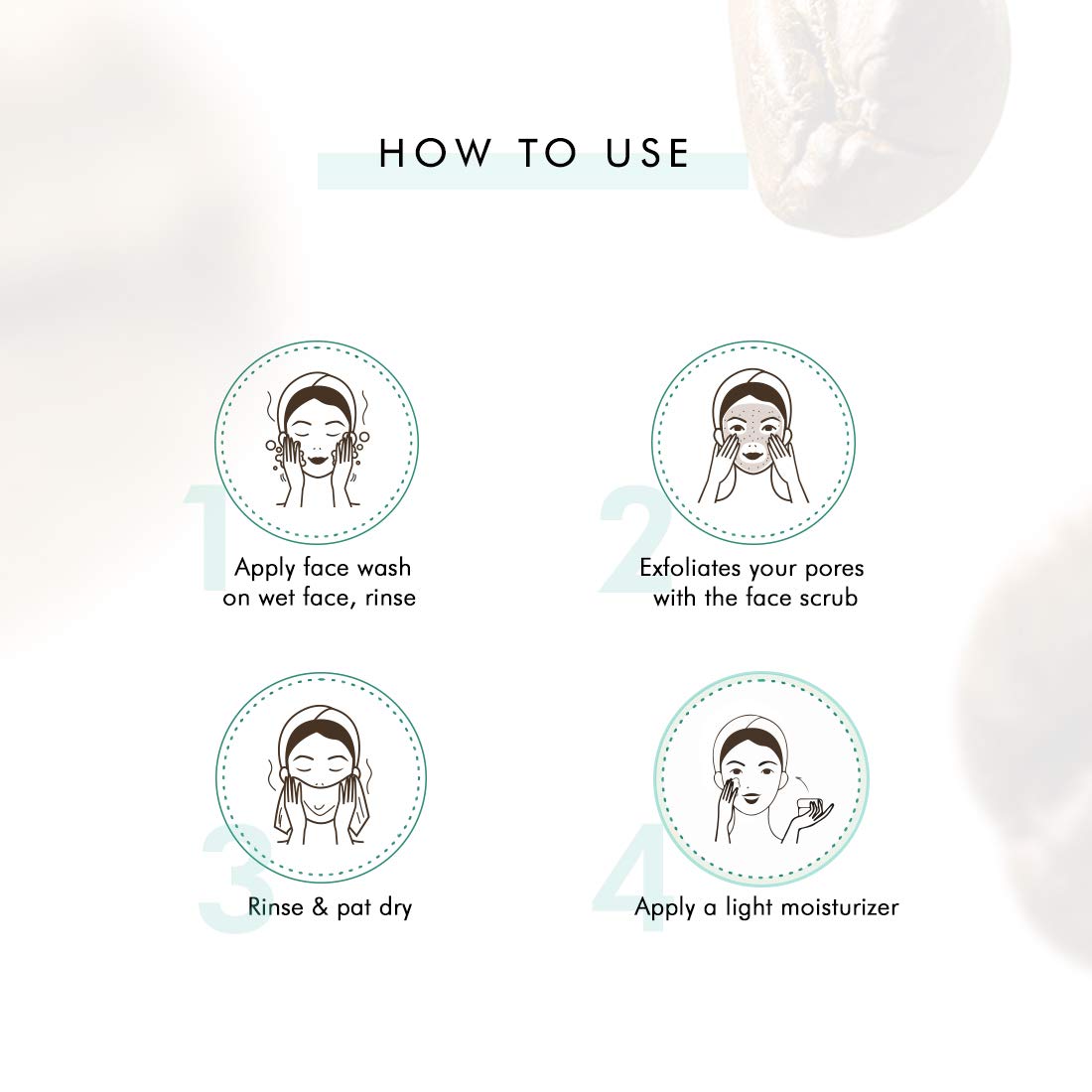 HOW TO USE

1
Apply face wash on wet face, rinse

2
Exfoliates your pores with the face scrub

3
Rinse & pat dry

4
Apply a light moisturizer