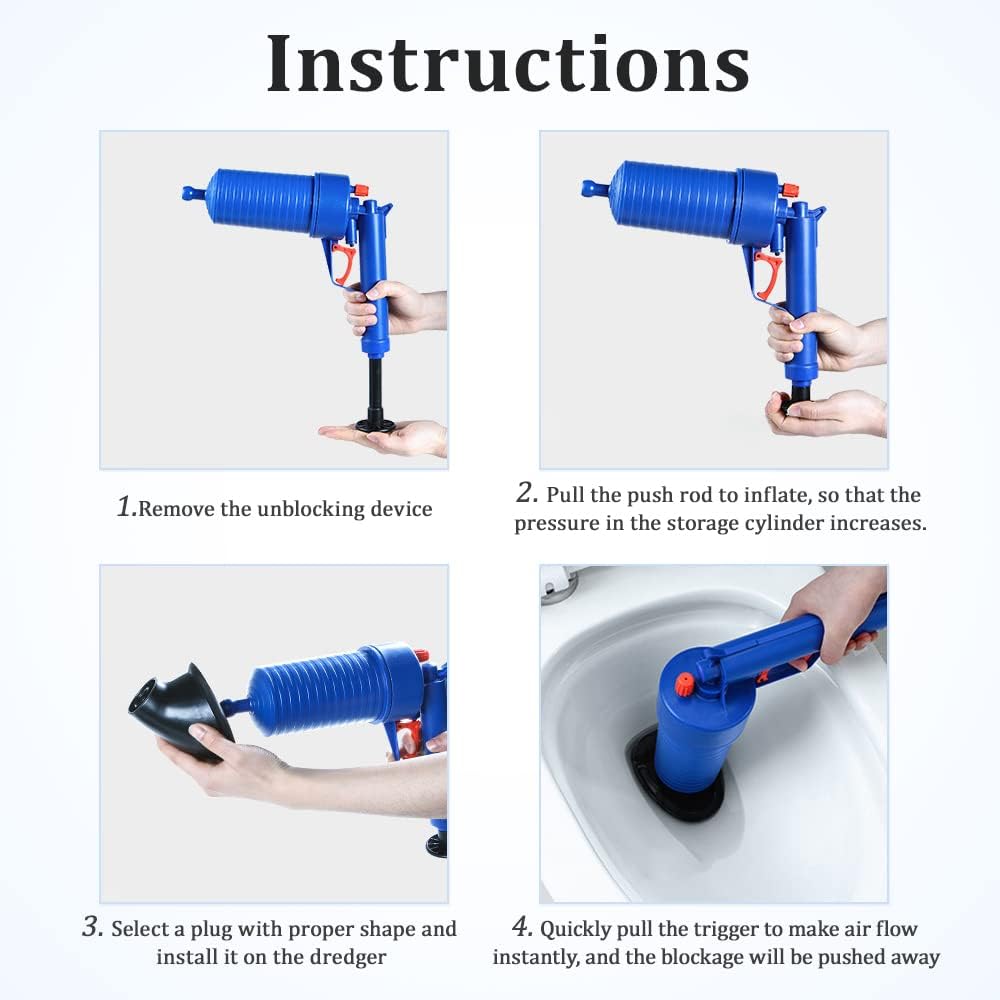 Instructions

1.Remove the unblocking device

2. Pull the push rod to inflate, so that the pressure in the storage cylinder increases.

3. Select a plug with proper shape and install it on the dredger

4. Quickly pull the trigger to make air flow instantly, and the blockage will be pushed away