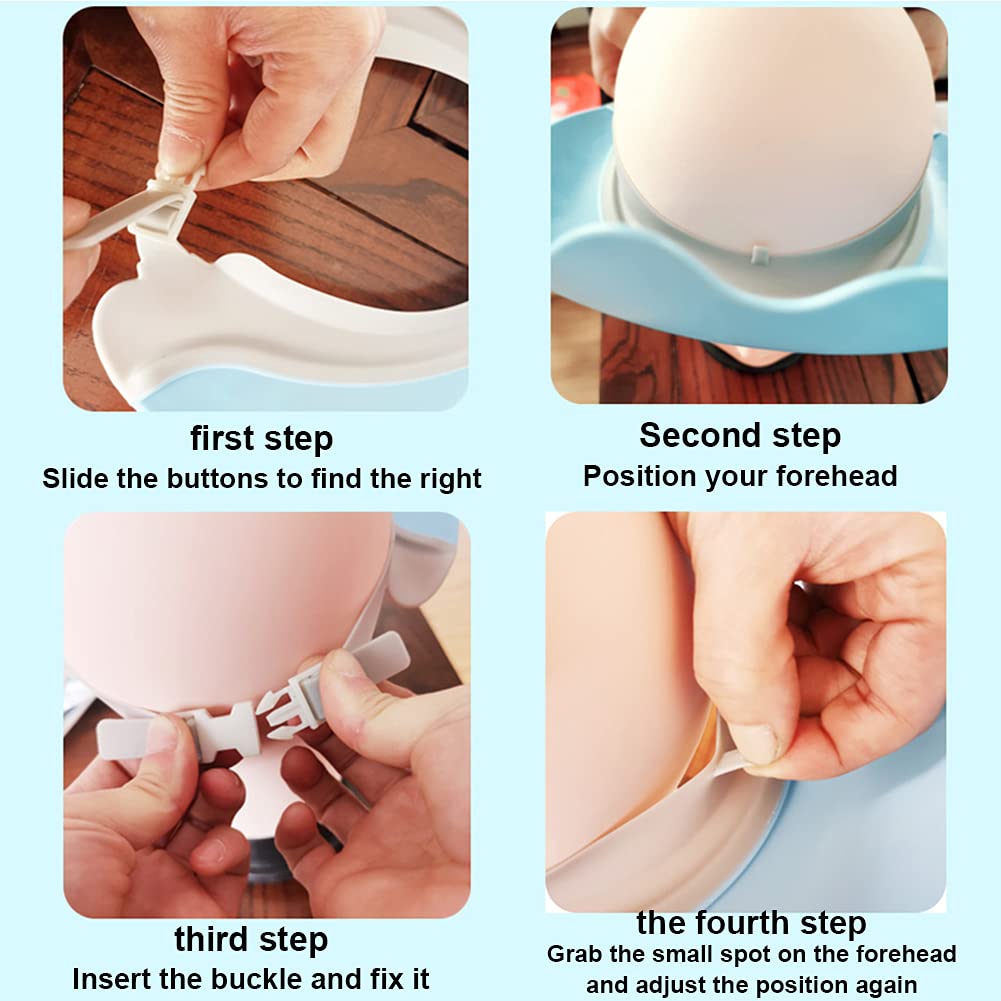 first step
Slide the buttons to find the right

Second step
Position your forehead

third step
Insert the buckle and fix it

the fourth step
Grab the small spot on the forehead and adjust the position again