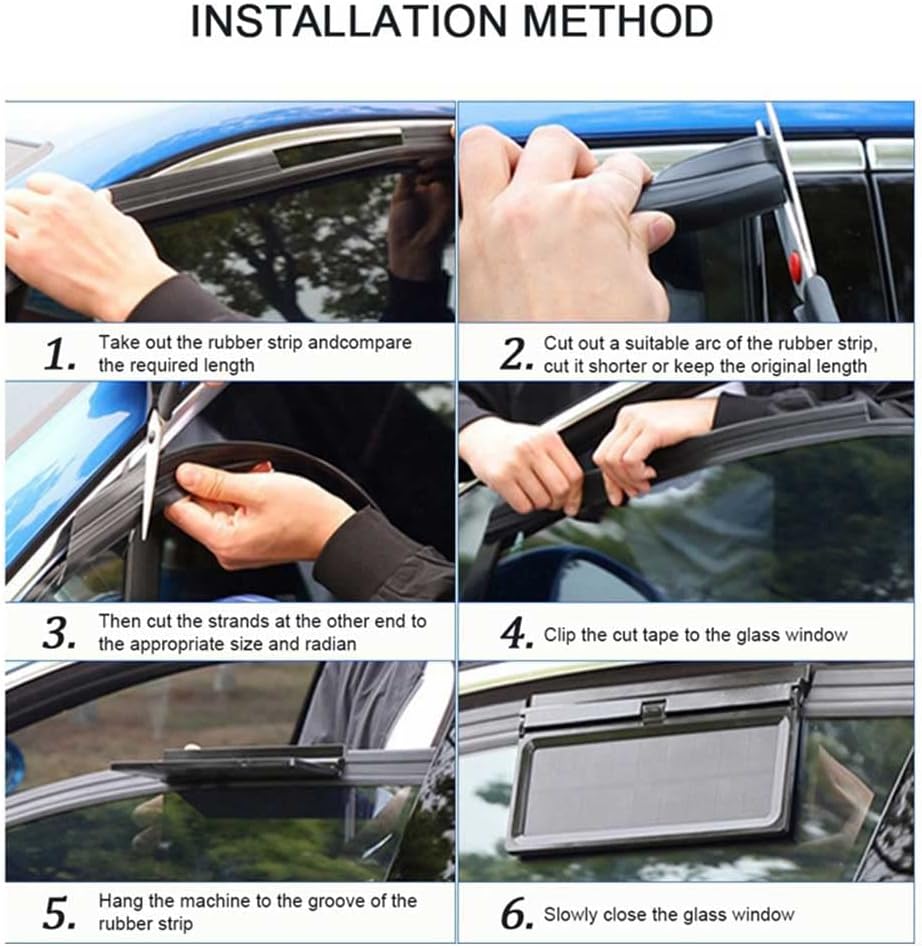 INSTALLATION METHOD

1. Take out the rubber strip andcompare the required length

2. Cut out a suitable arc of the rubber strip, cut it shorter or keep the original length

3. Then cut the strands at the other end to the appropriate size and radian

4. Clip the cut tape to the glass window

5. Hang the machine to the groove of the rubber strip

6. Slowly close the glass window