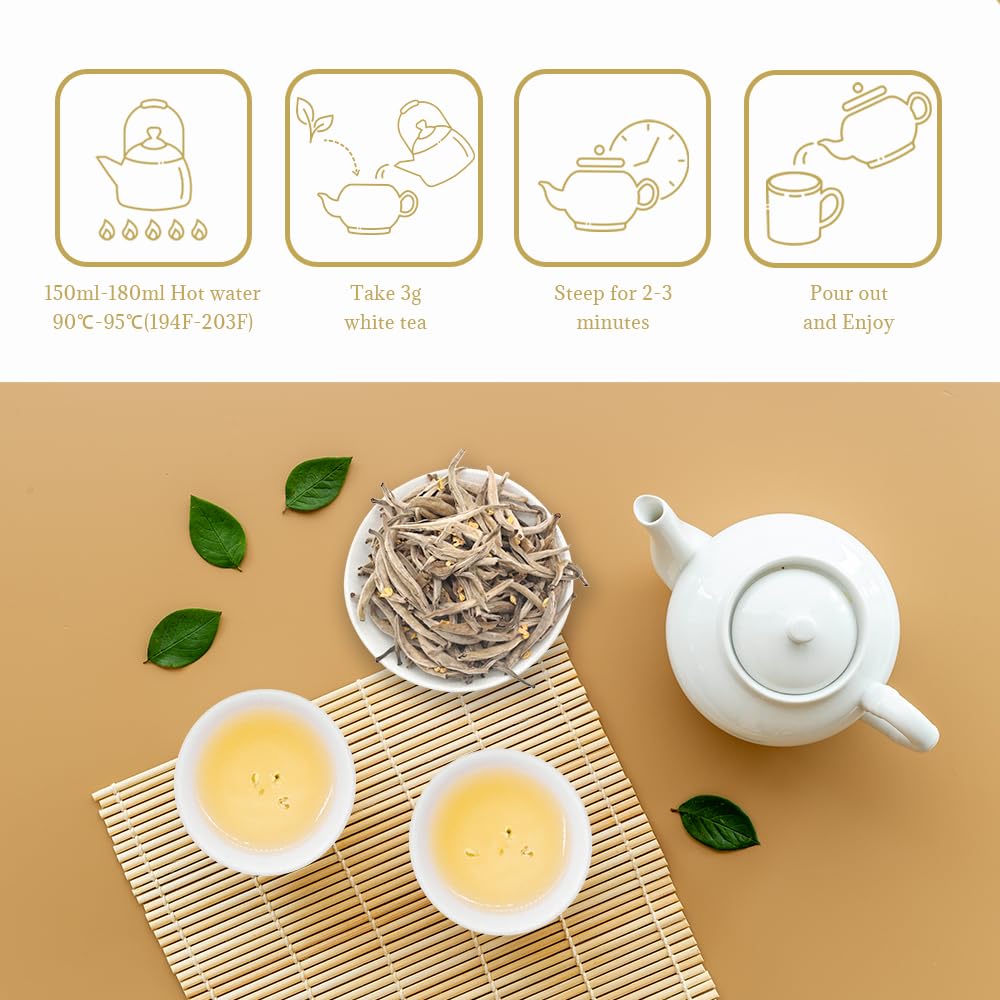 150ml-180ml Hot water
90℃-95℃(194F-203F)

Take 3g
white tea

Steep for 2-3
minutes

Pour out
and Enjoy