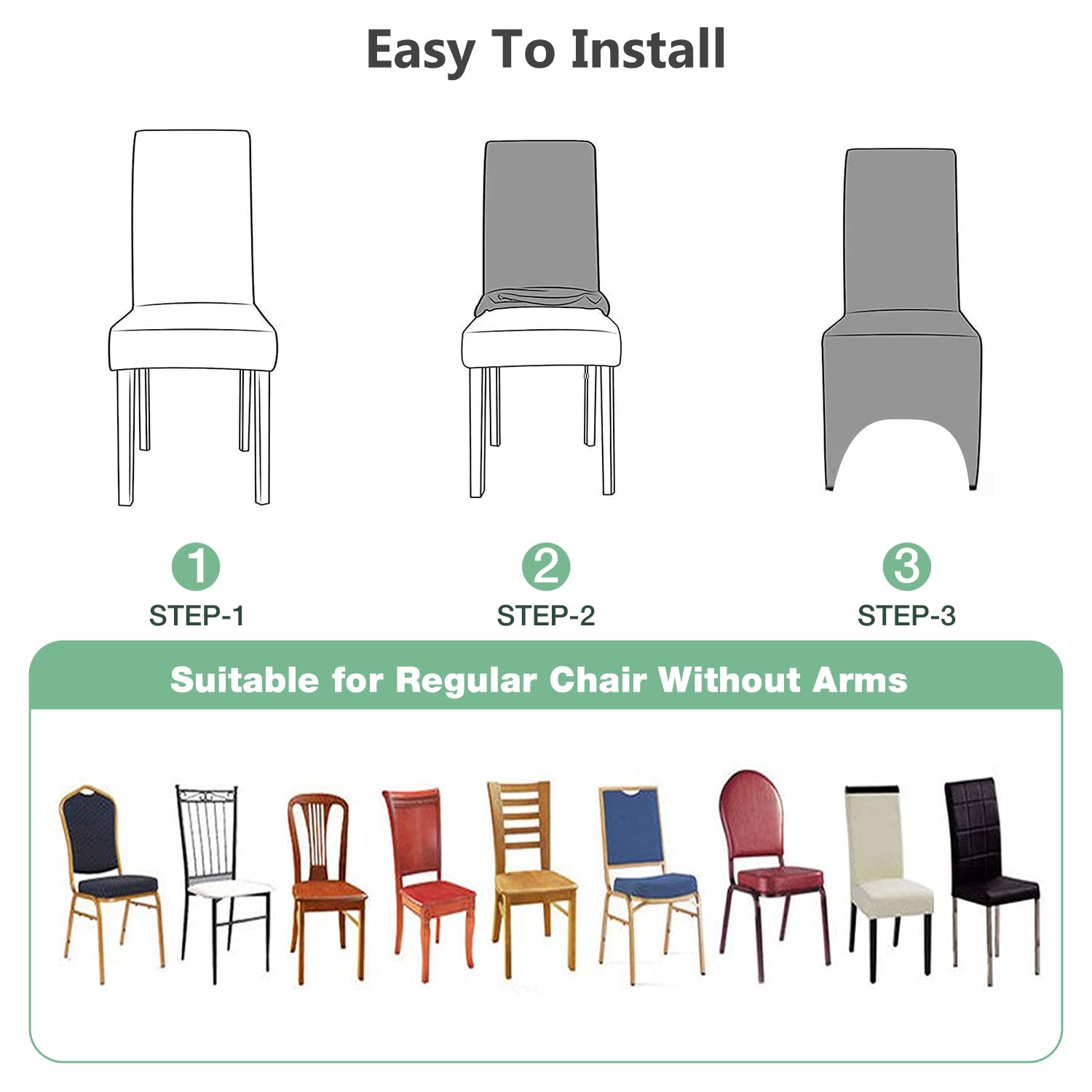 Easy To Install

1
STEP-1

2
STEP-2

3
STEP-3

Suitable for Regular Chair Without Arms