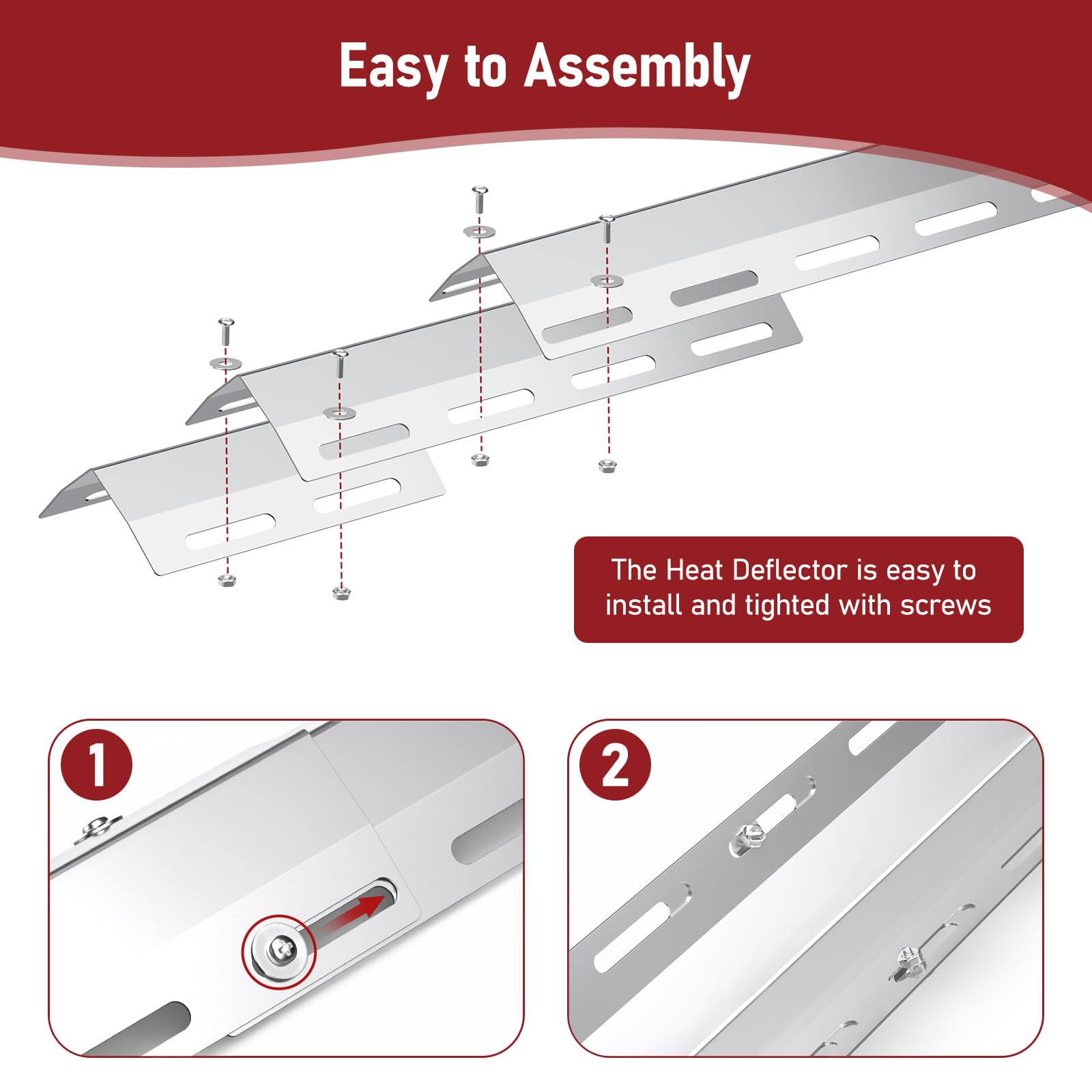 Easy to Assembly

The Heat Deflector is easy to install and tighted with screws

1

2