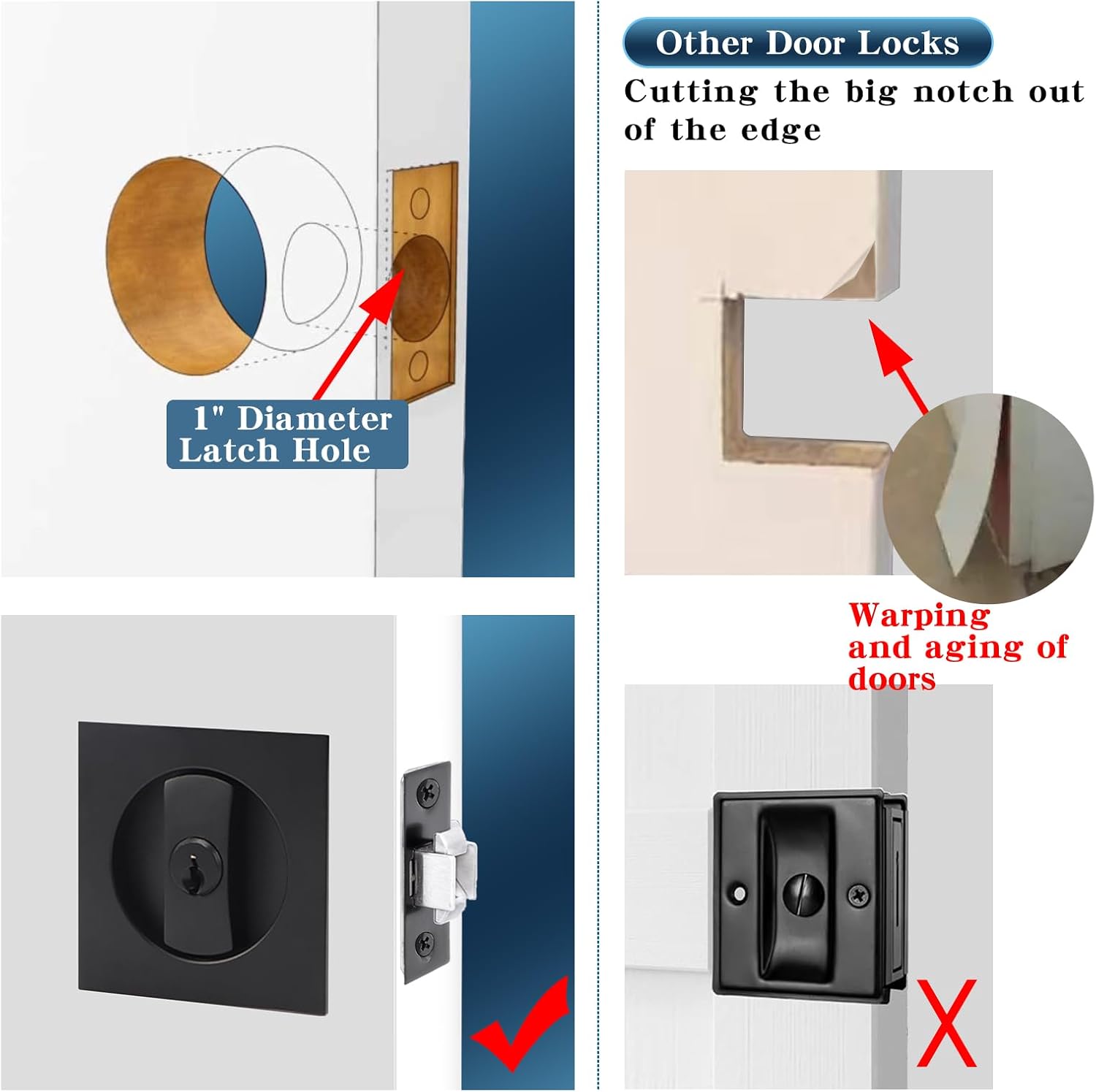 1" Diameter Latch Hole

Other Door Locks

Cutting the big notch out of the edge

Warping and aging of doors

X