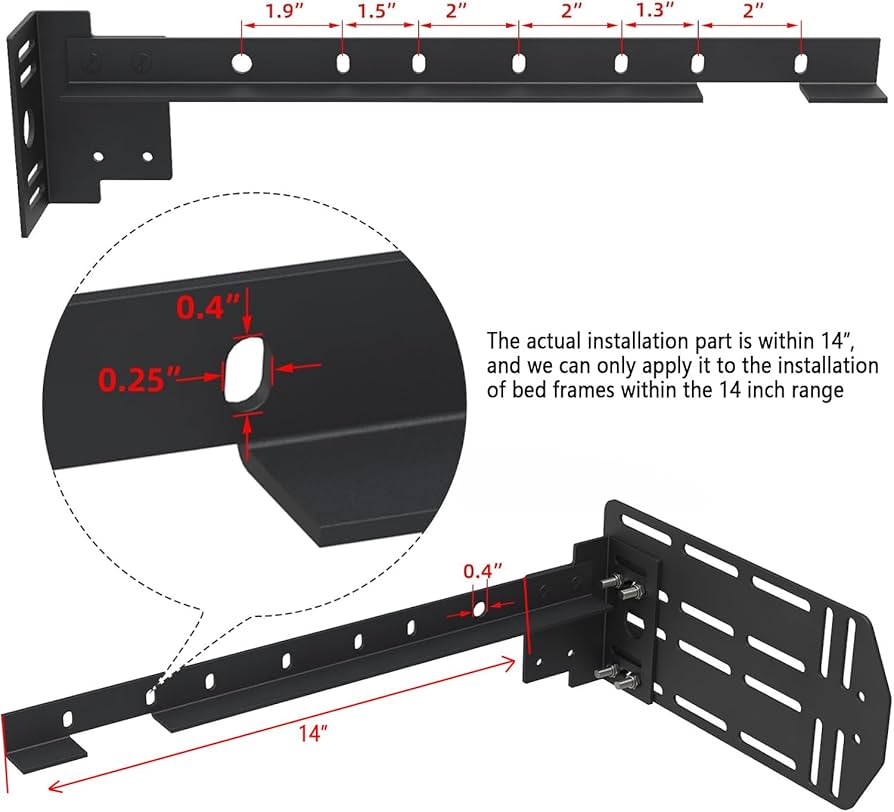 1.9″ 1.5″ 2″ 2″ 1.3″ 2″

0.4″

0.25″

The actual installation part is within 14″, and we can only apply it to the installation of bed frames within the 14 inch range

0.4″

14″