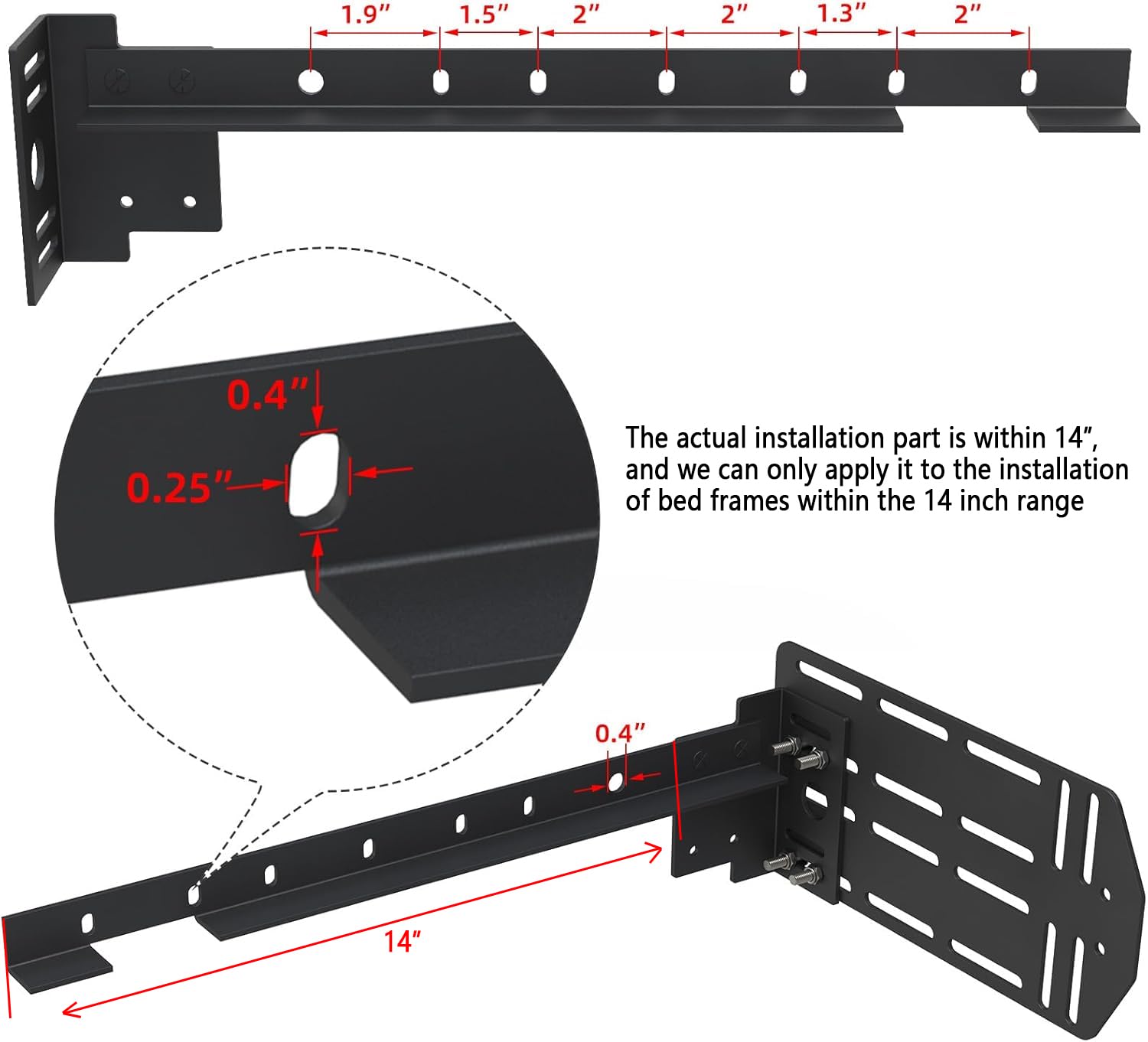 1.9″ 1.5″ 2″ 2″ 1.3″ 2″

0.4″

0.25″

The actual installation part is within 14″, and we can only apply it to the installation of bed frames within the 14 inch range

0.4″

14″