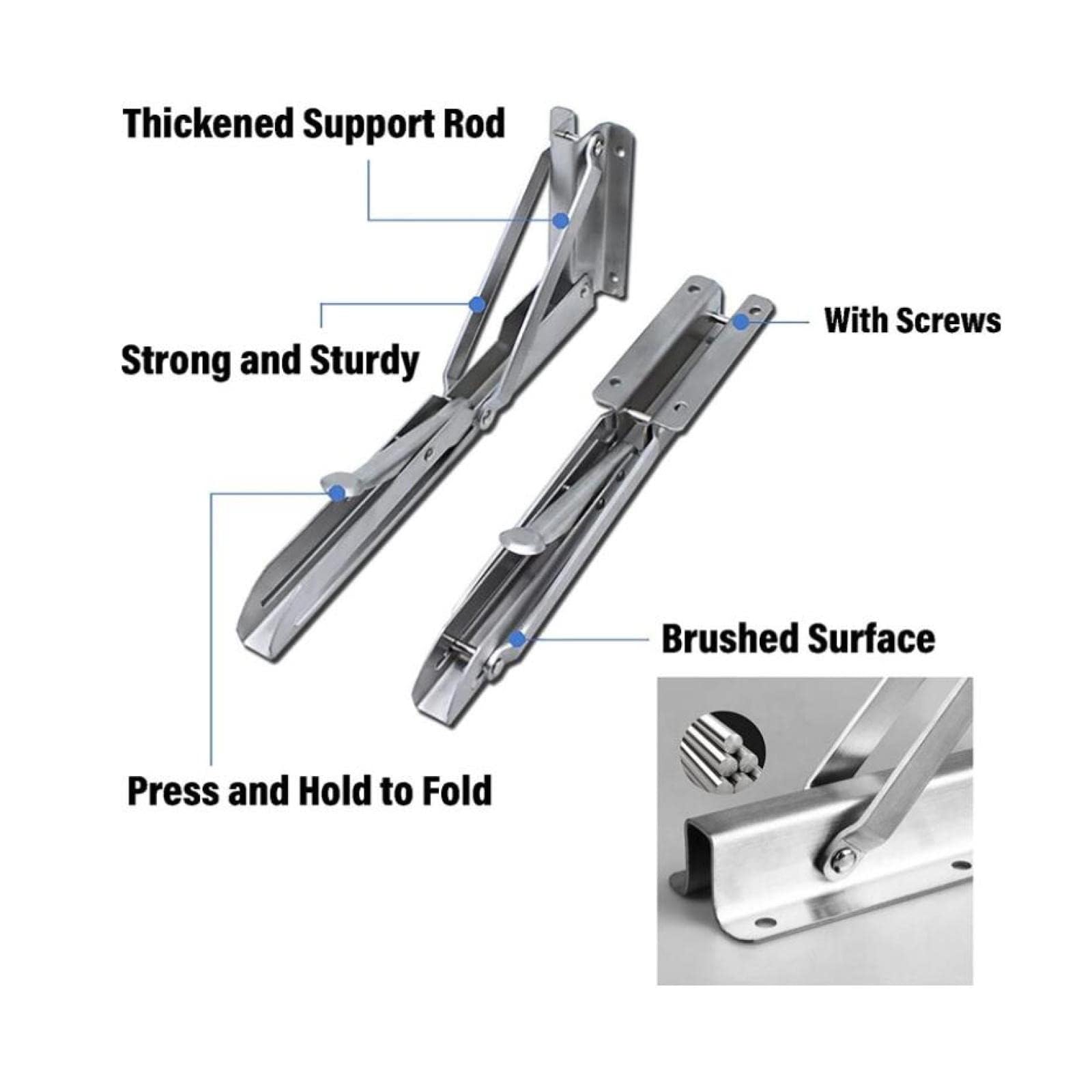 Thickened Support Rod

Strong and Sturdy

With Screws

Brushed Surface

Press and Hold to Fold