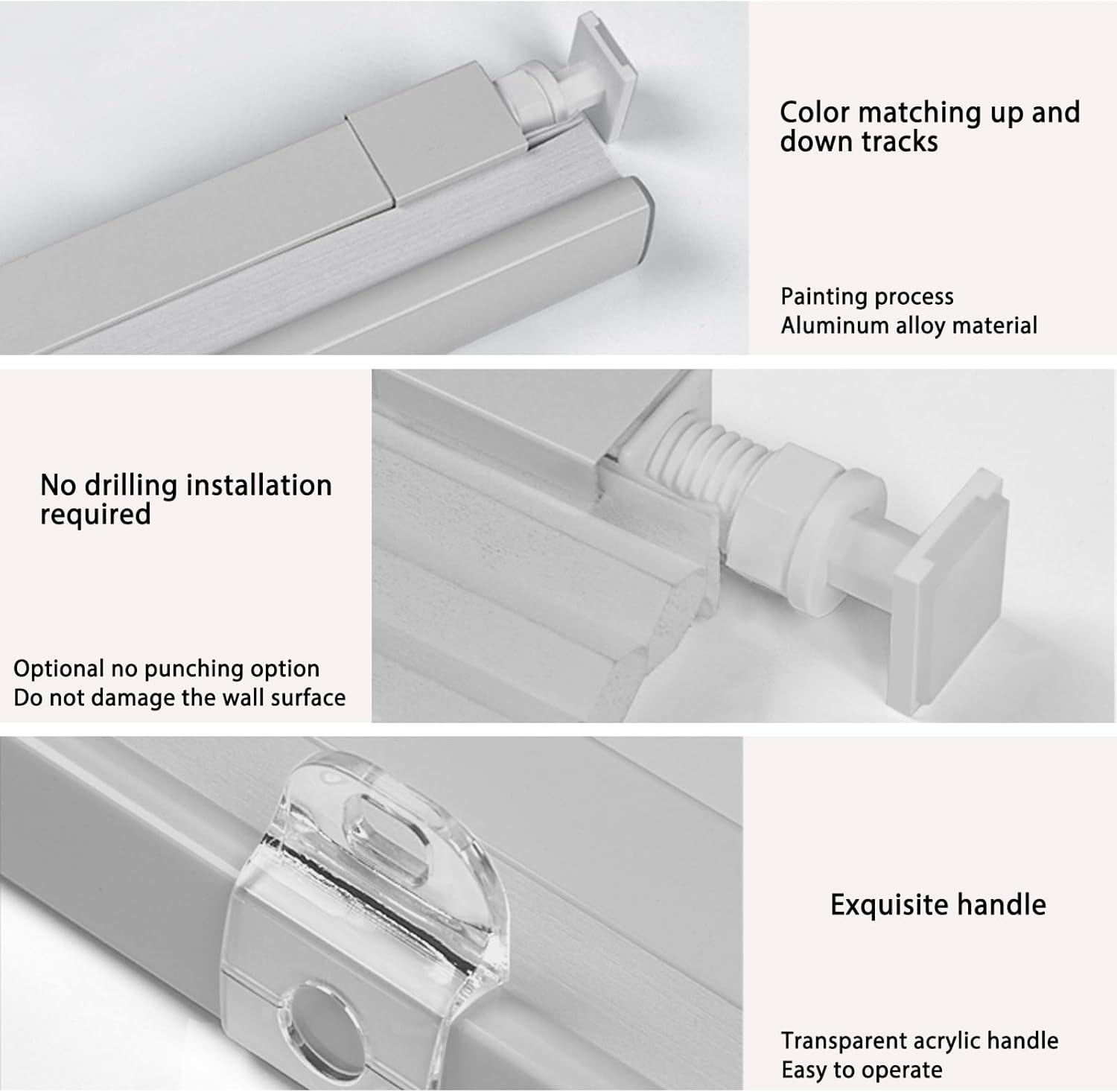 Color matching up and down tracks

Painting process
Aluminum alloy material

No drilling installation required

Optional no punching option
Do not damage the wall surface

Exquisite handle

Transparent acrylic handle
Easy to operate