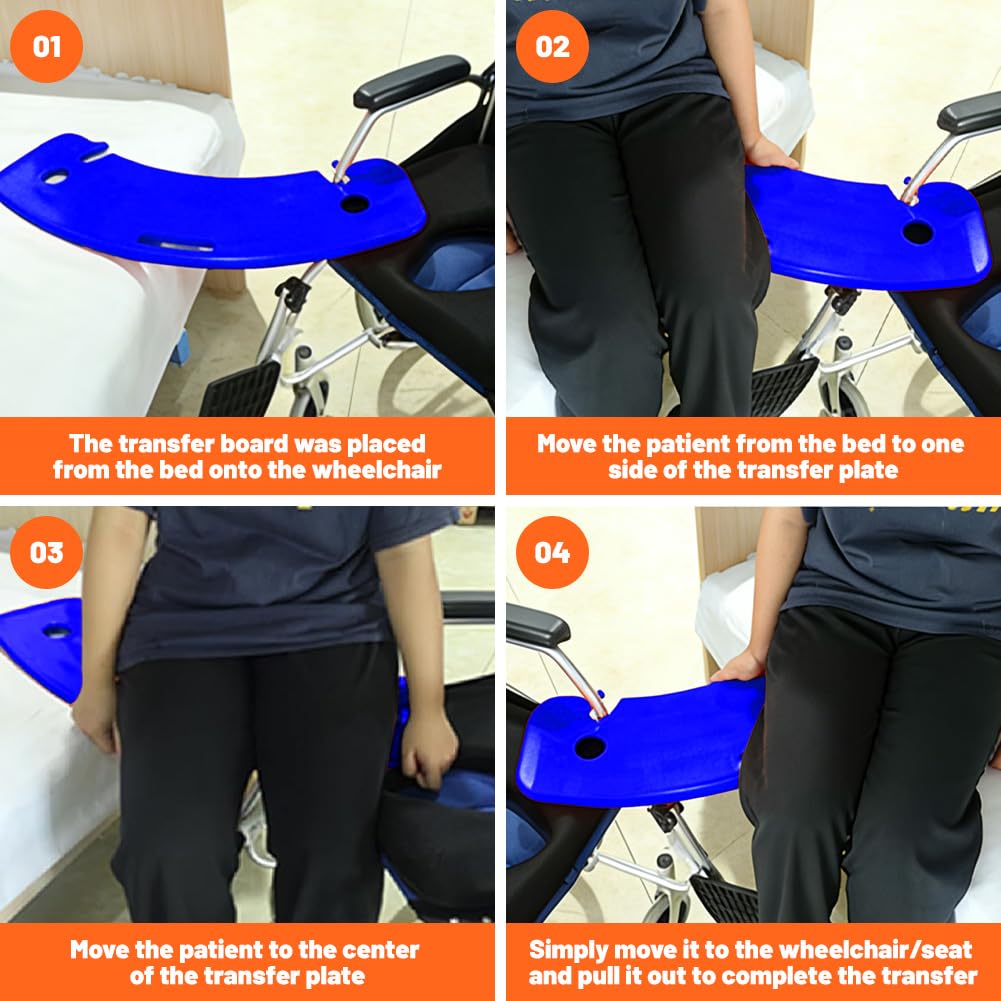 01

The transfer board was placed from the bed onto the wheelchair

02

Move the patient from the bed to one side of the transfer plate

03

Move the patient to the center of the transfer plate

04

Simply move it to the wheelchair/seat and pull it out to complete the transfer