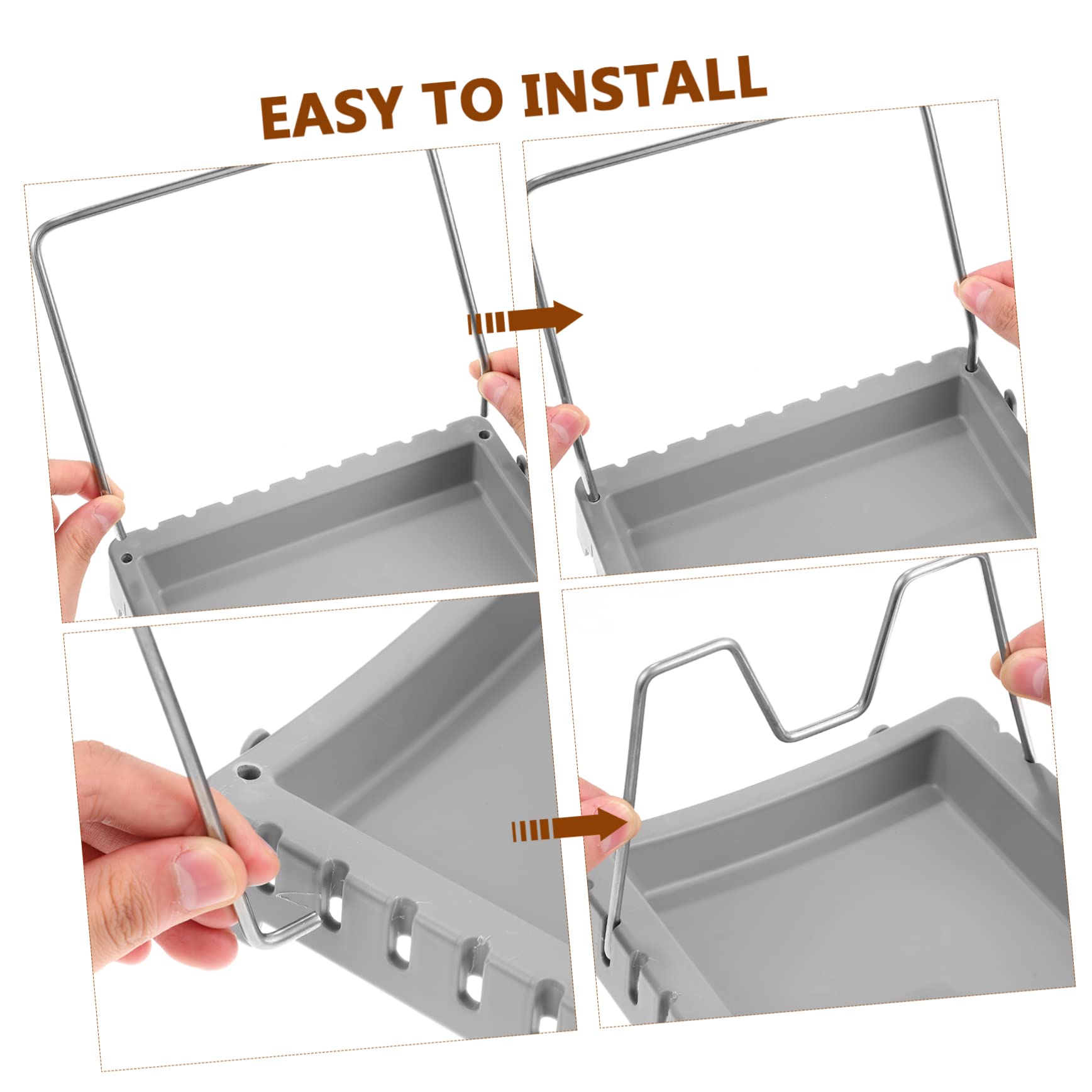 EASY TO INSTALL