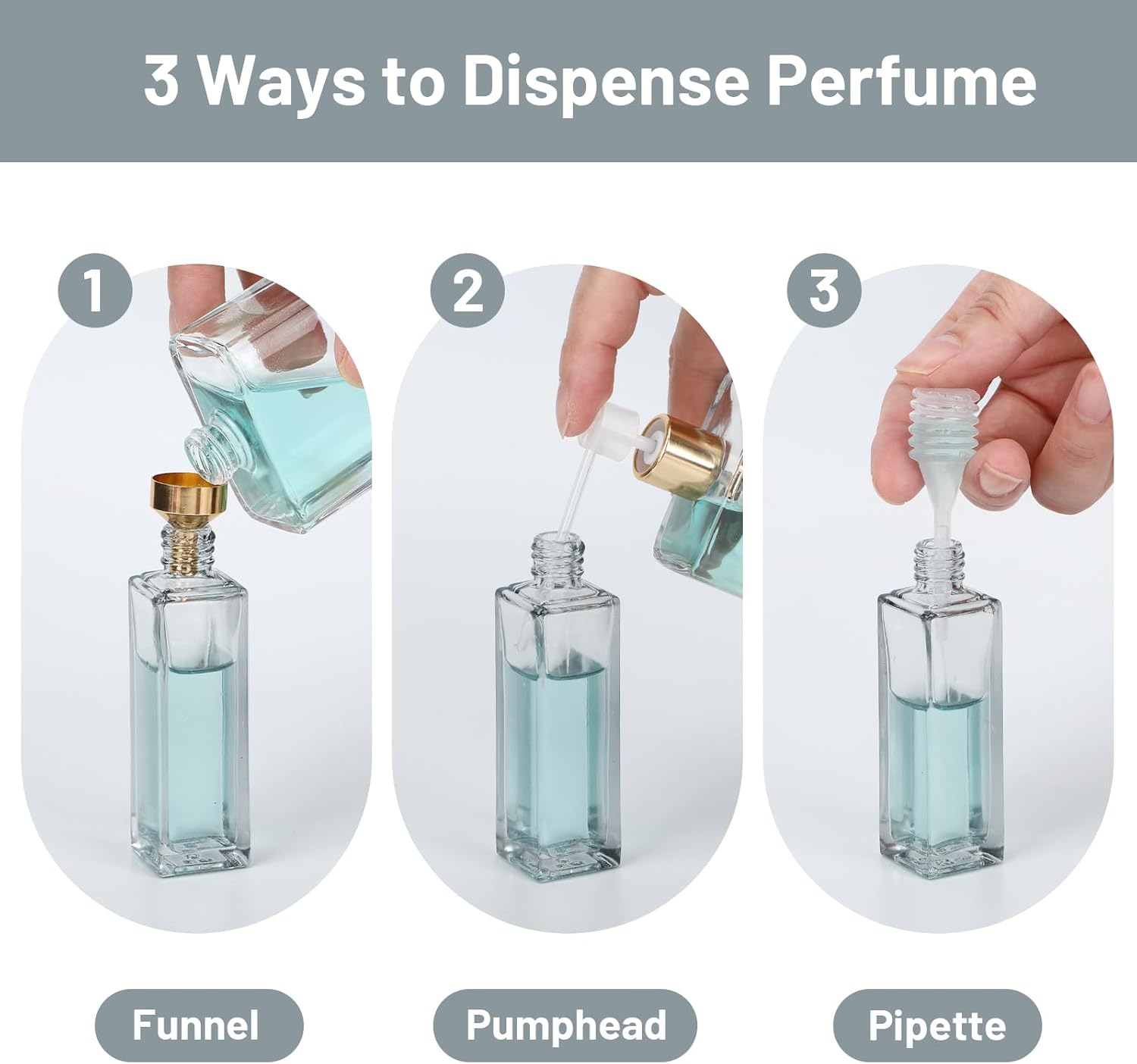 3 Ways to Dispense Perfume

1

2

3

Funnel

Pumphead

Pipette