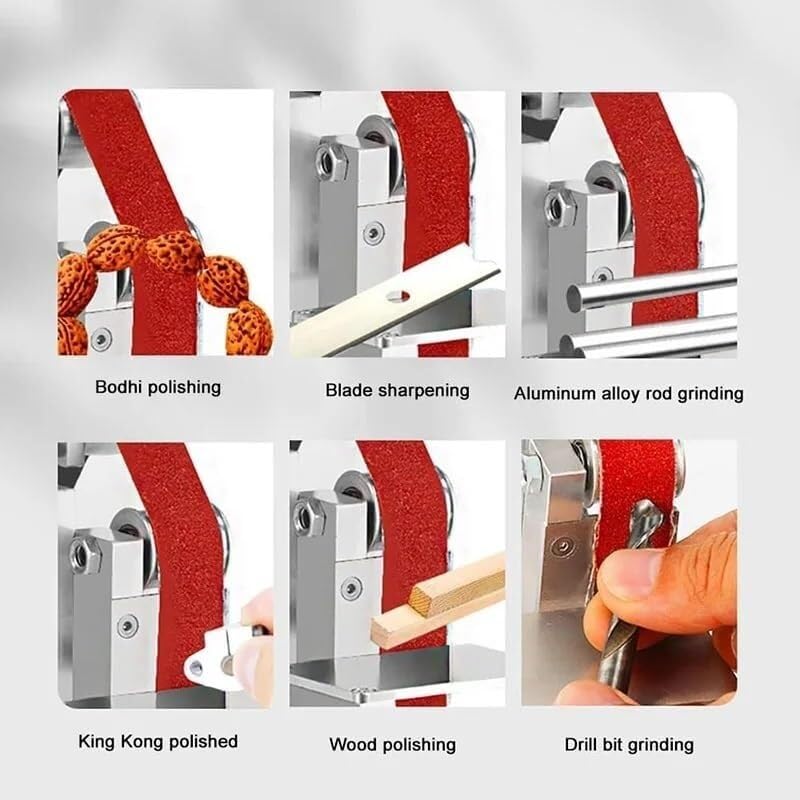 Bodhi polishing

Blade sharpening

Aluminum alloy rod grinding

King Kong polished

Wood polishing

Drill bit grinding