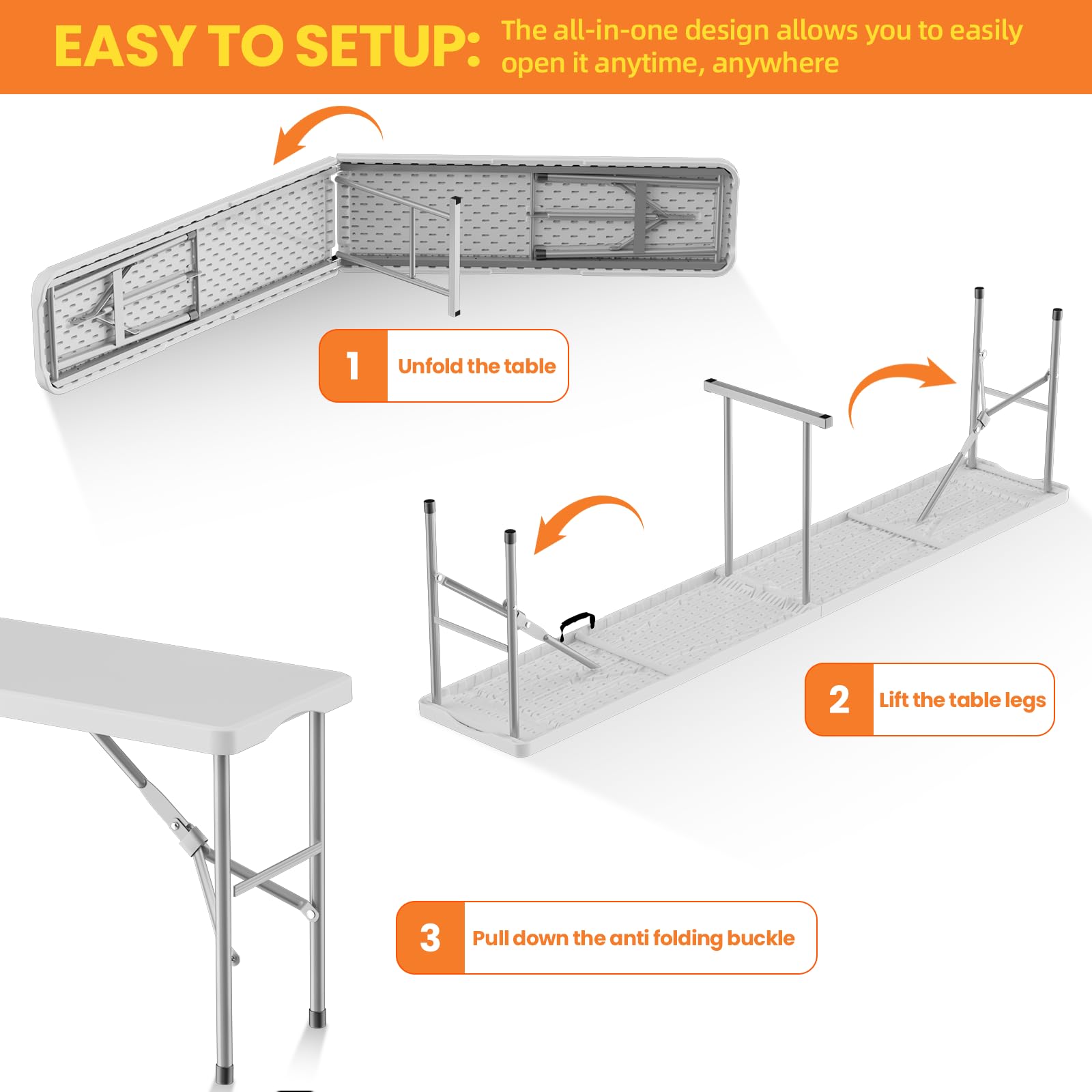 EASY TO SETUP: The all-in-one design allows you to easily open it anytime, anywhere

1 Unfold the table

2 Lift the table legs

3 Pull down the anti folding buckle