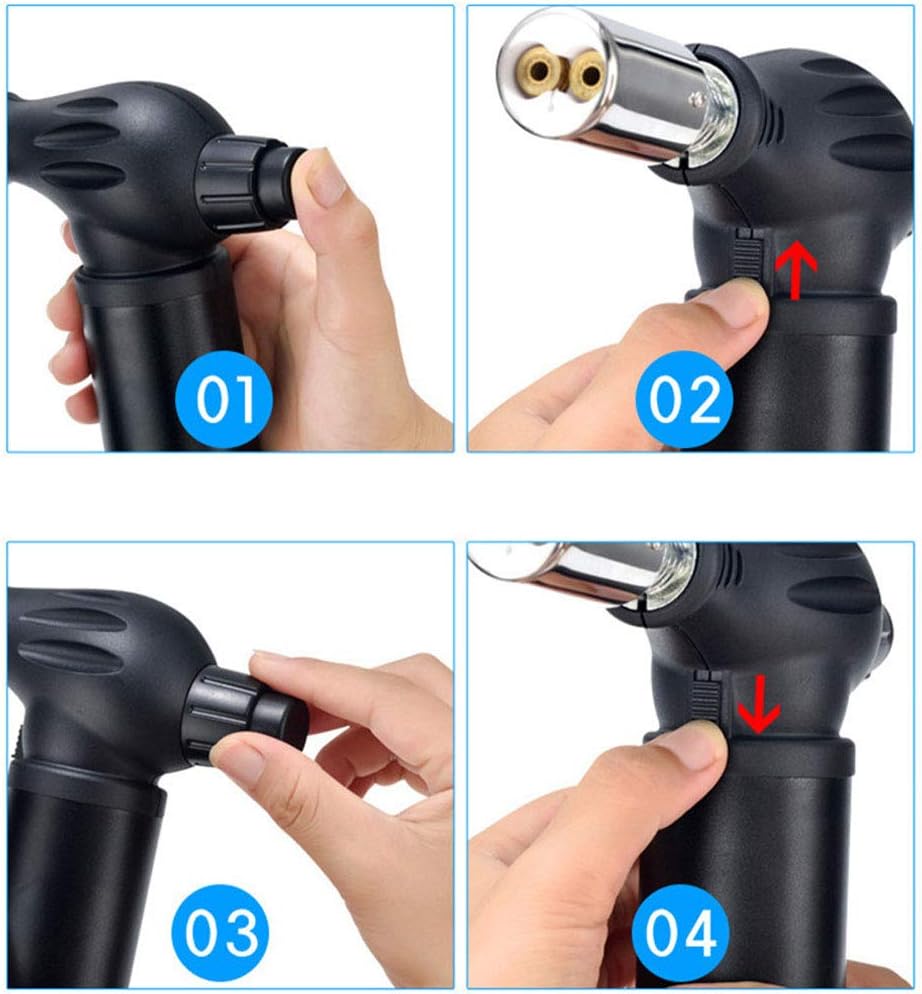 01

02

03

04