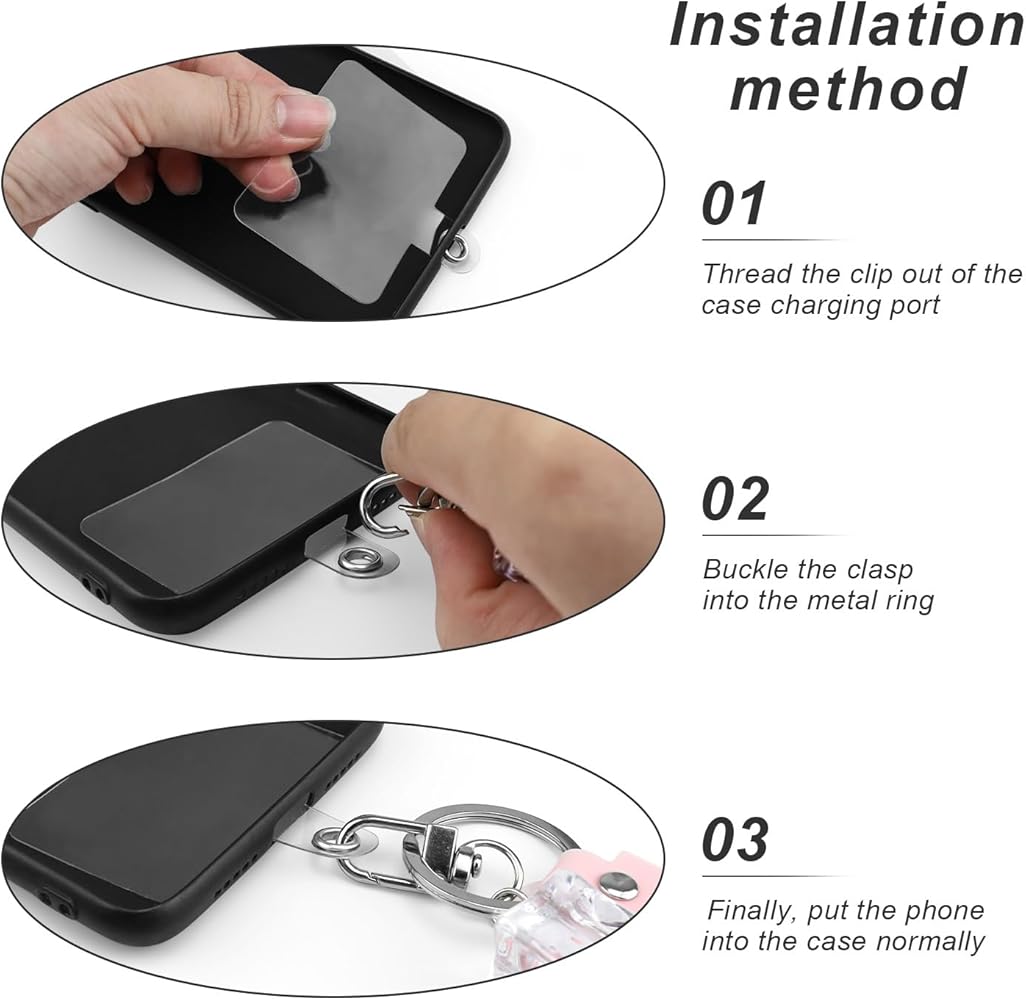 Installation method

01

Thread the clip out of the case charging port

02

Buckle the clasp into the metal ring

03

Finally, put the phone into the case normally