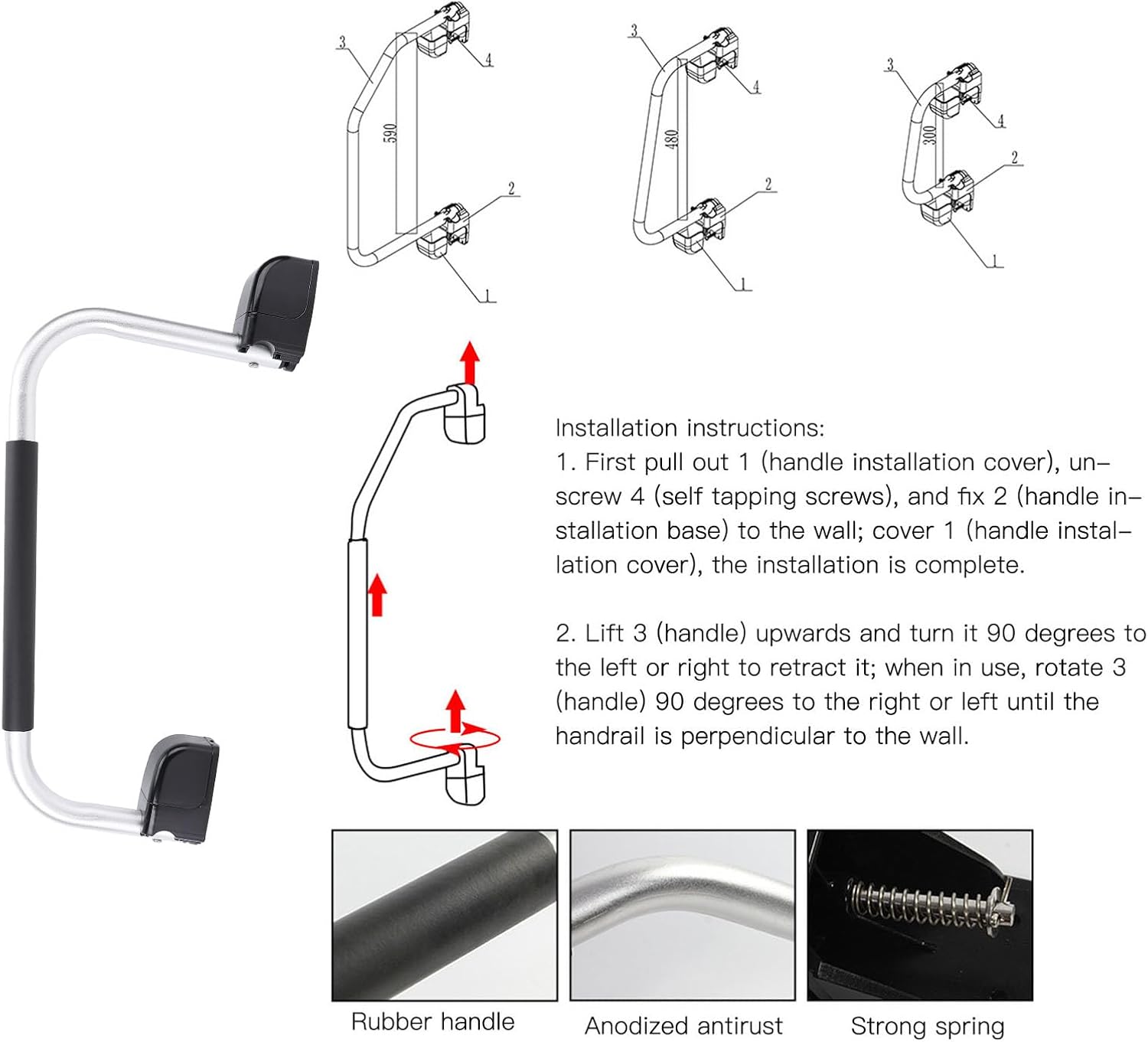 3
4
590
2
1

3
4
480
2
1

3
4
300
2
1

Installation instructions:
1. First pull out 1 (handle installation cover), unscrew 4 (self tapping screws), and fix 2 (handle installation base) to the wall; cover 1 (handle installation cover), the installation is complete.

2. Lift 3 (handle) upwards and turn it 90 degrees to the left or right to retract it; when in use, rotate 3 (handle) 90 degrees to the right or left until the handrail is perpendicular to the wall.

Rubber handle
Anodized antirust
Strong spring