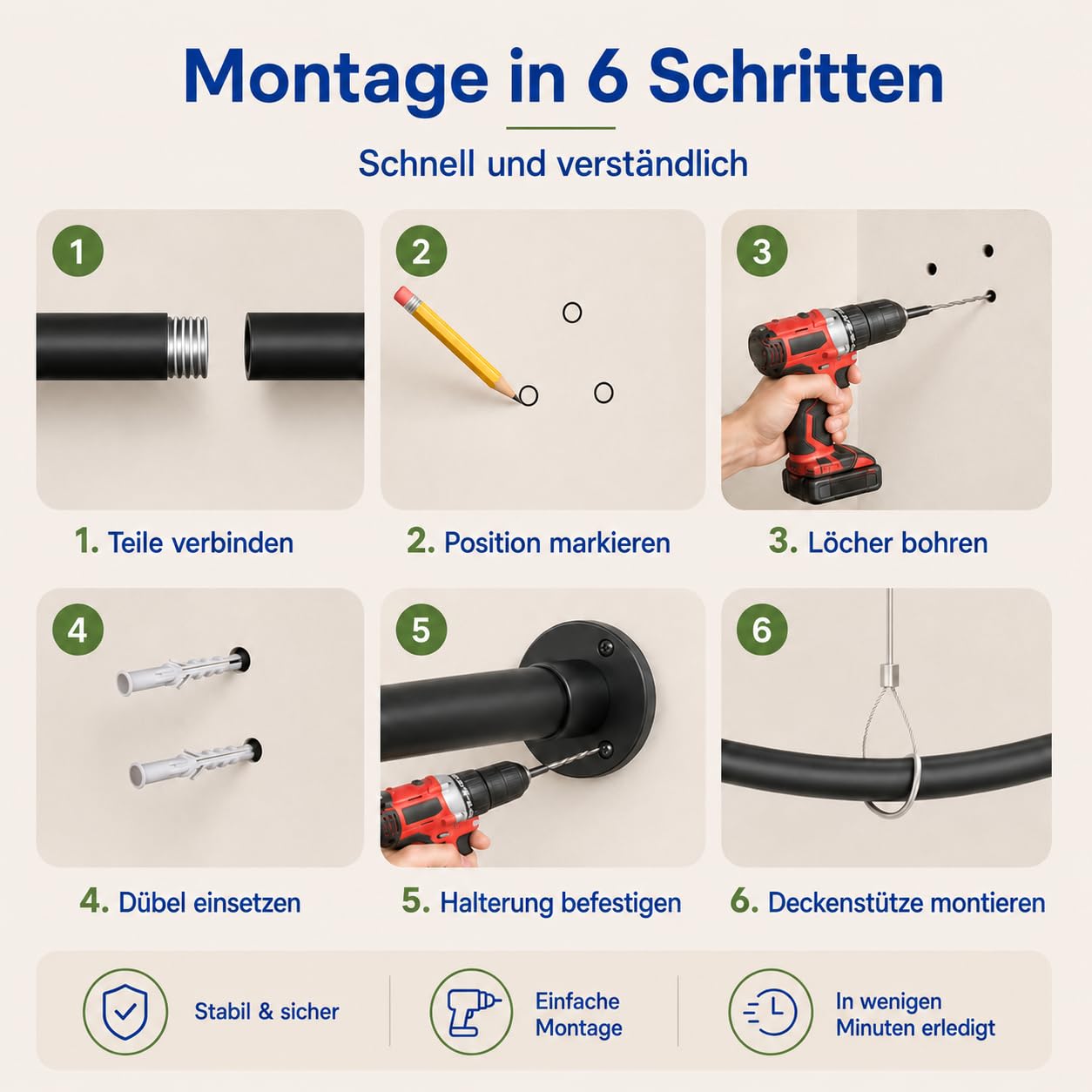 Montage in 6 Schritten

Schnell und verständlich

1

2

3

1. Teile verbinden

2. Position markieren

3. Löcher bohren

4

5

6

4. Dübel einsetzen

5. Halterung befestigen

6. Deckenstütze montieren

Stabil & sicher

Einfache Montage

In wenigen Minuten erledigt