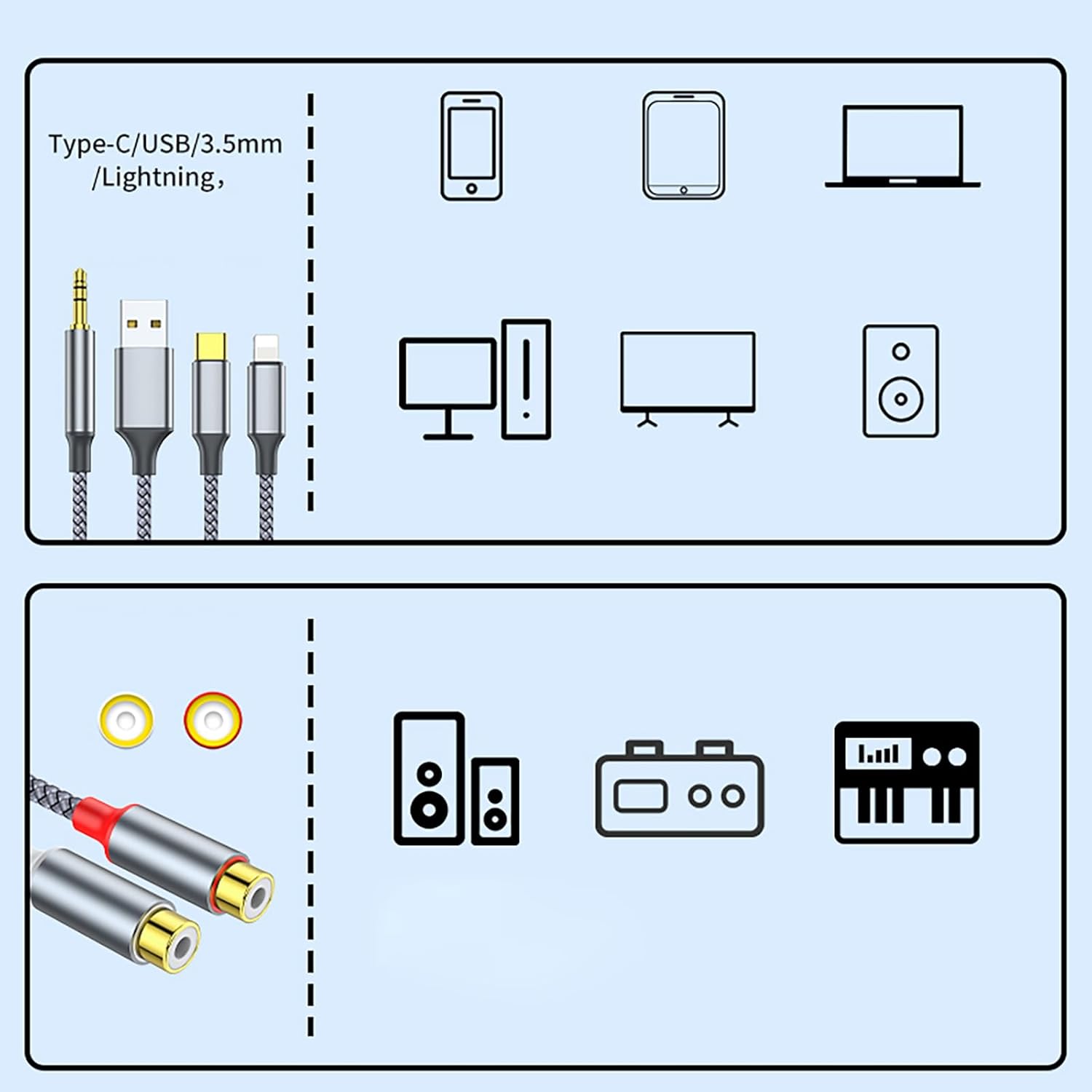 Type-C/USB/3.5mm /Lightning,