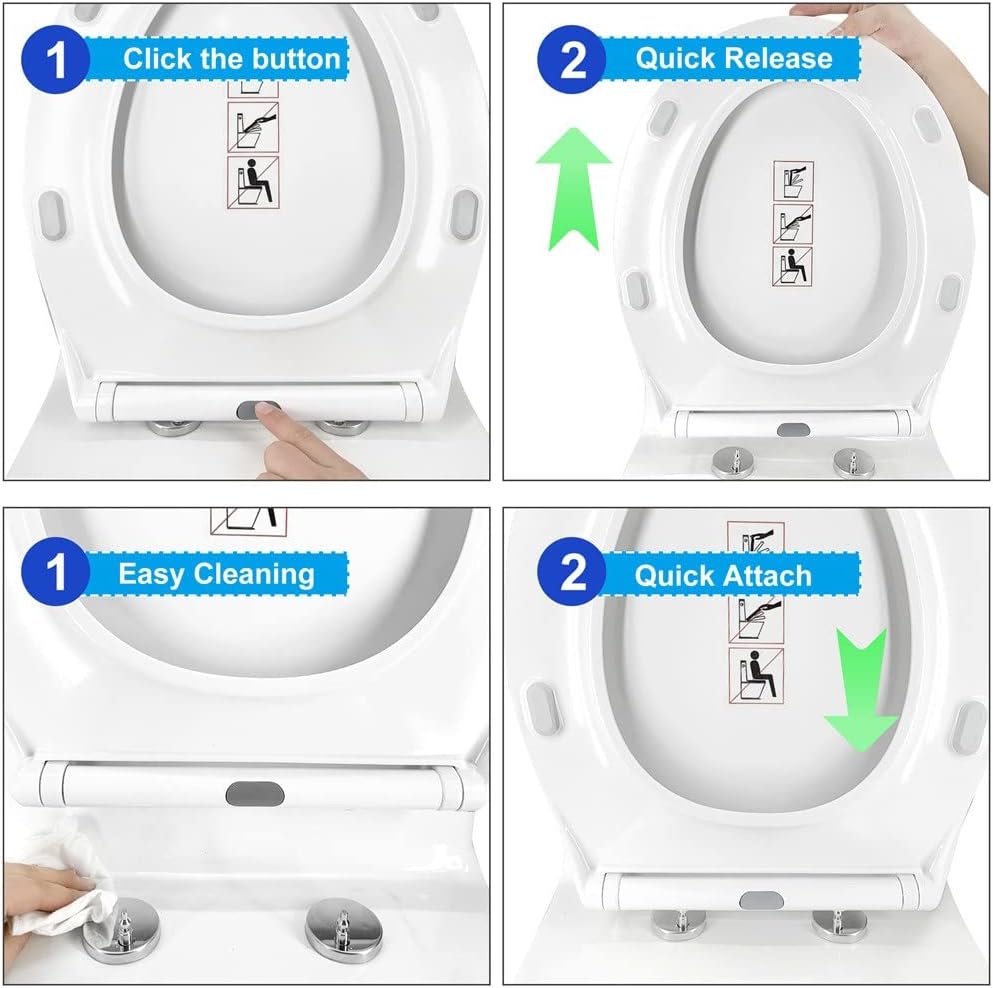 1 Click the button

2 Quick Release

1 Easy Cleaning

2 Quick Attach