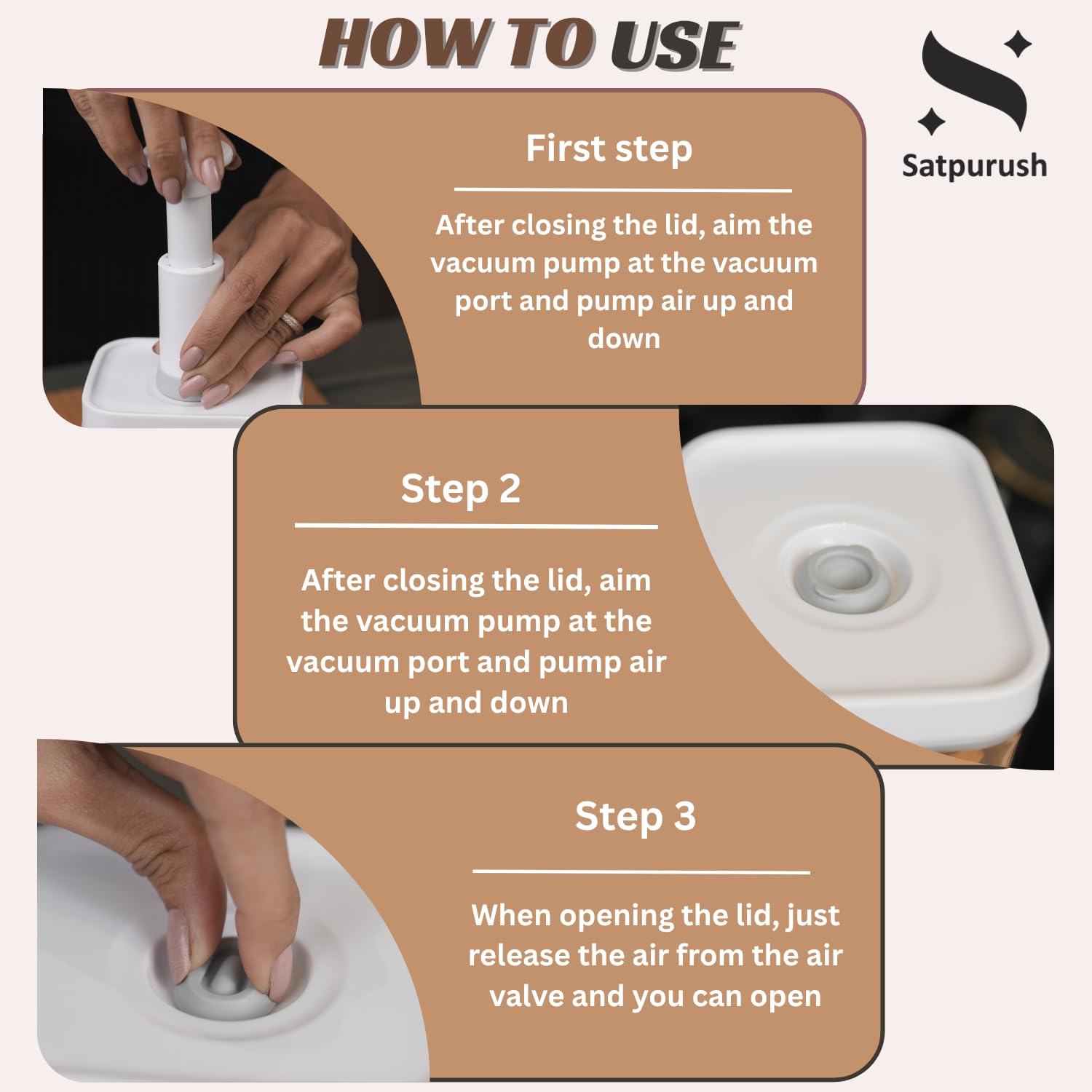 HOW TO USE

Satpurush

First step

After closing the lid, aim the vacuum pump at the vacuum port and pump air up and down

Step 2

After closing the lid, aim the vacuum pump at the vacuum port and pump air up and down

Step 3

When opening the lid, just release the air from the air valve and you can open